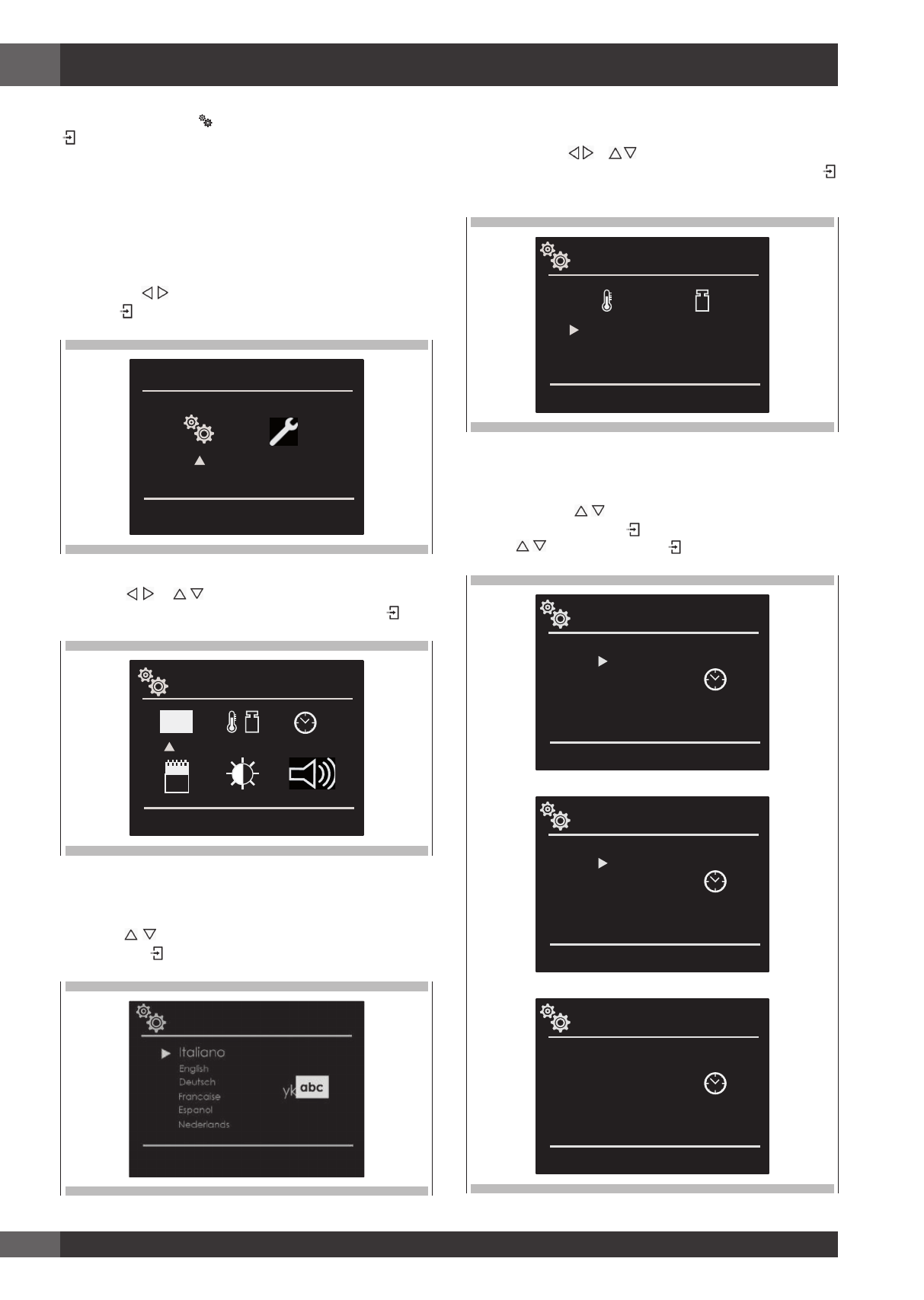 Italiano
English
Deutsch
Francaise
Espanol
Nederlands
yk abc