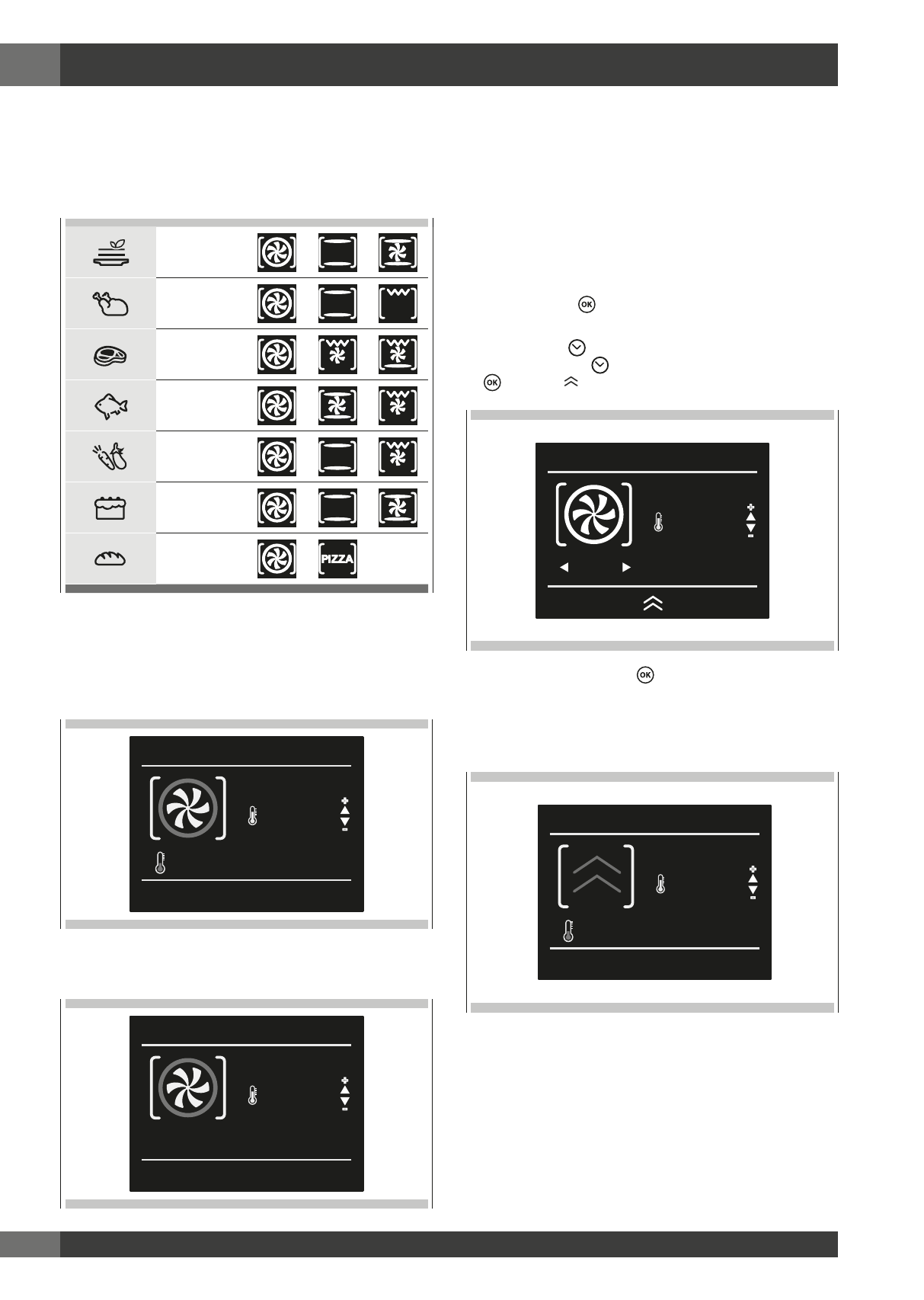 PIZZA