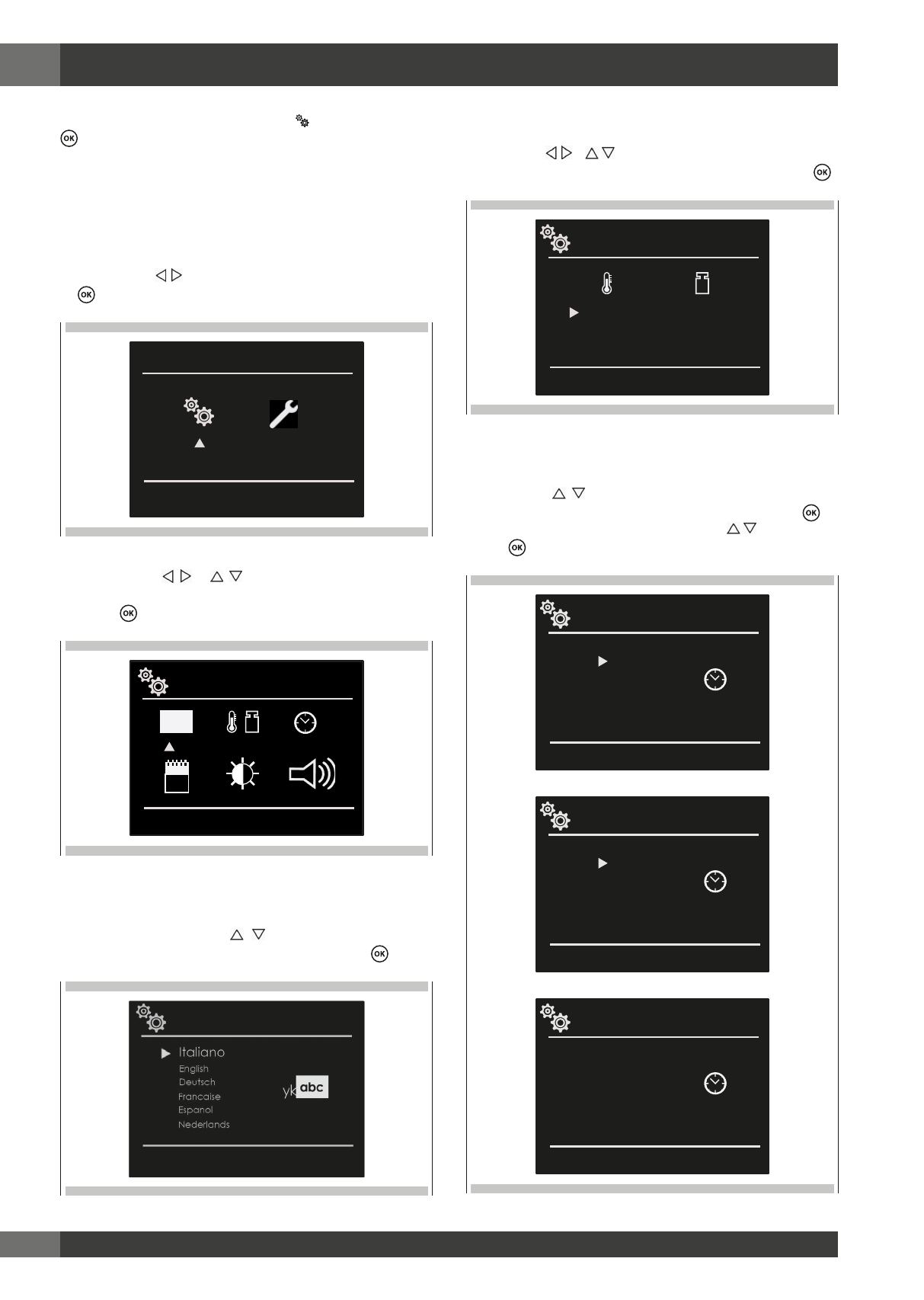 Italiano
English
Deutsch
Francaise
Espanol
Nederlands

yk abc