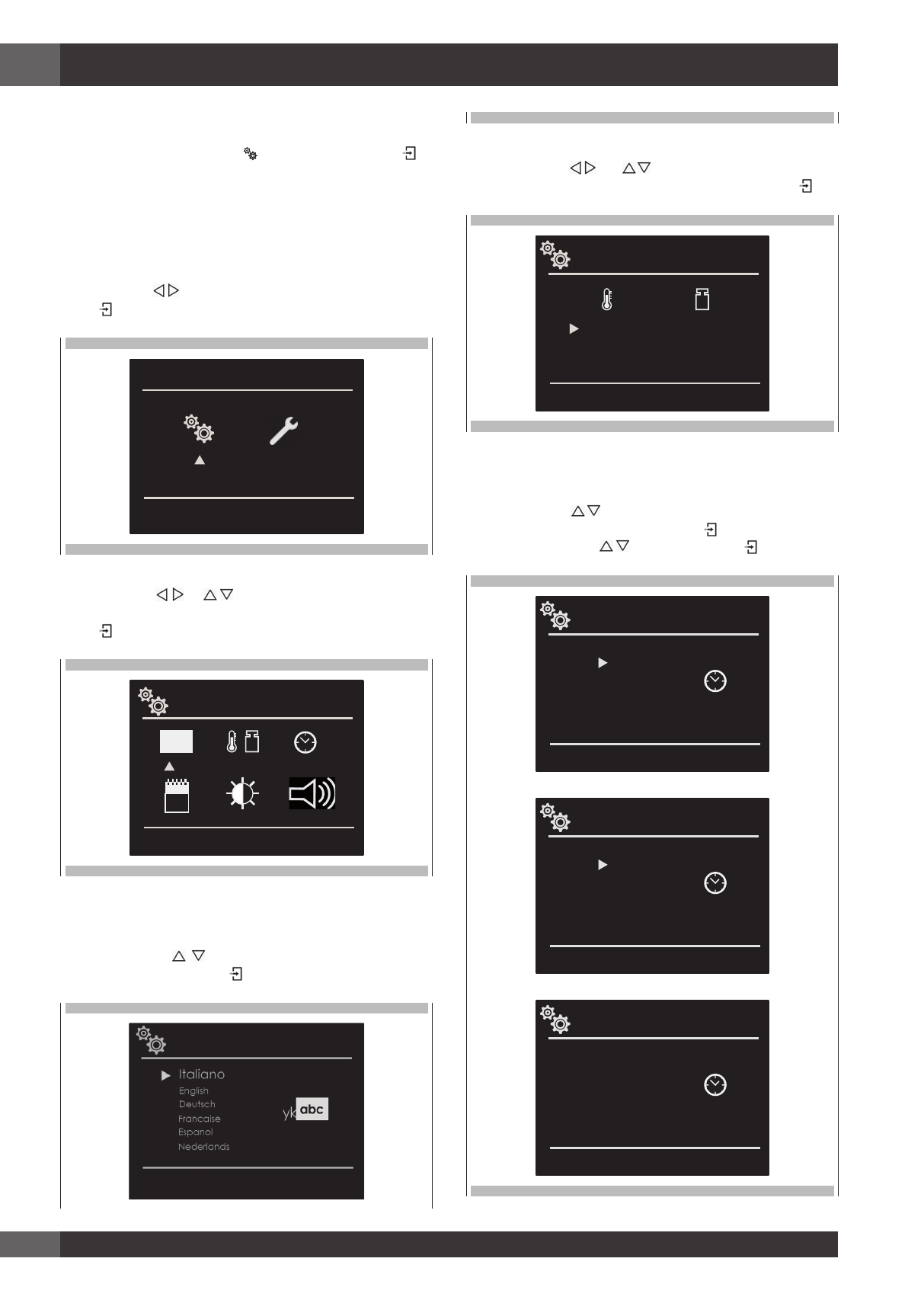 Italiano
English
Deutsch
Francaise
Espanol
Nederlands

yk abc