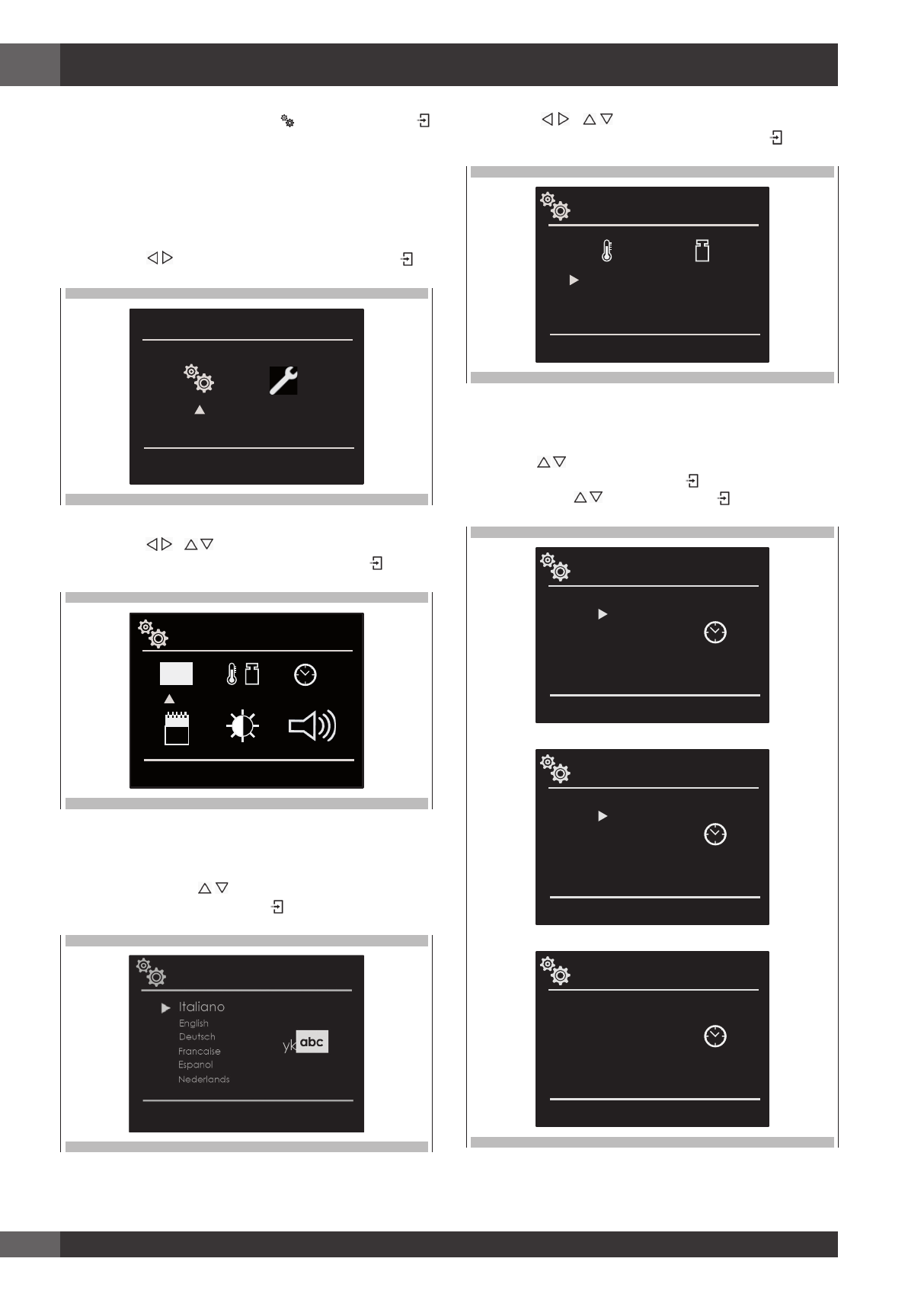 Italiano
English
Deutsch
Francaise
Espanol
Nederlands
yk abc