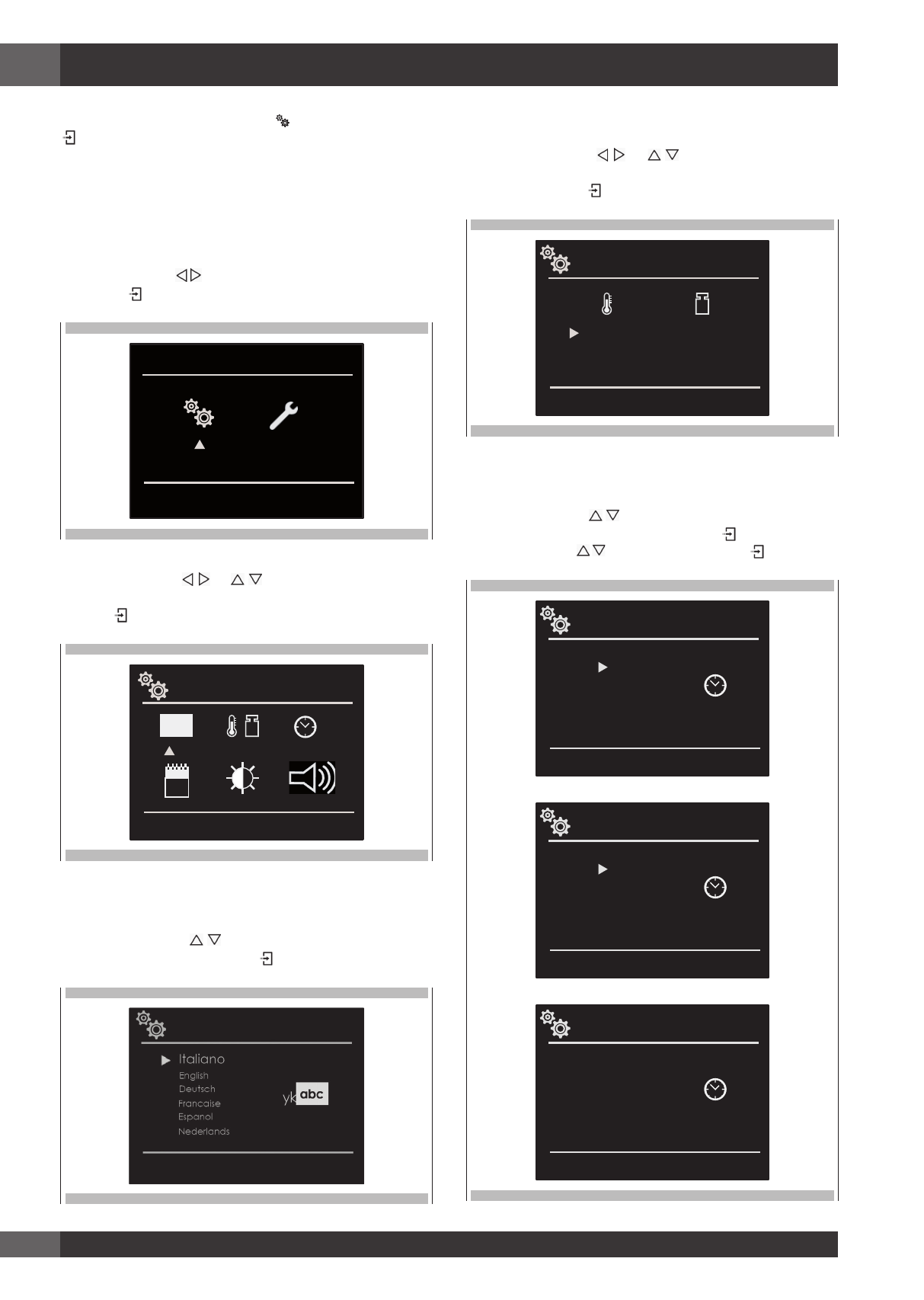 Italiano
English
Deutsch
Francaise
Espanol
Nederlands

yk abc