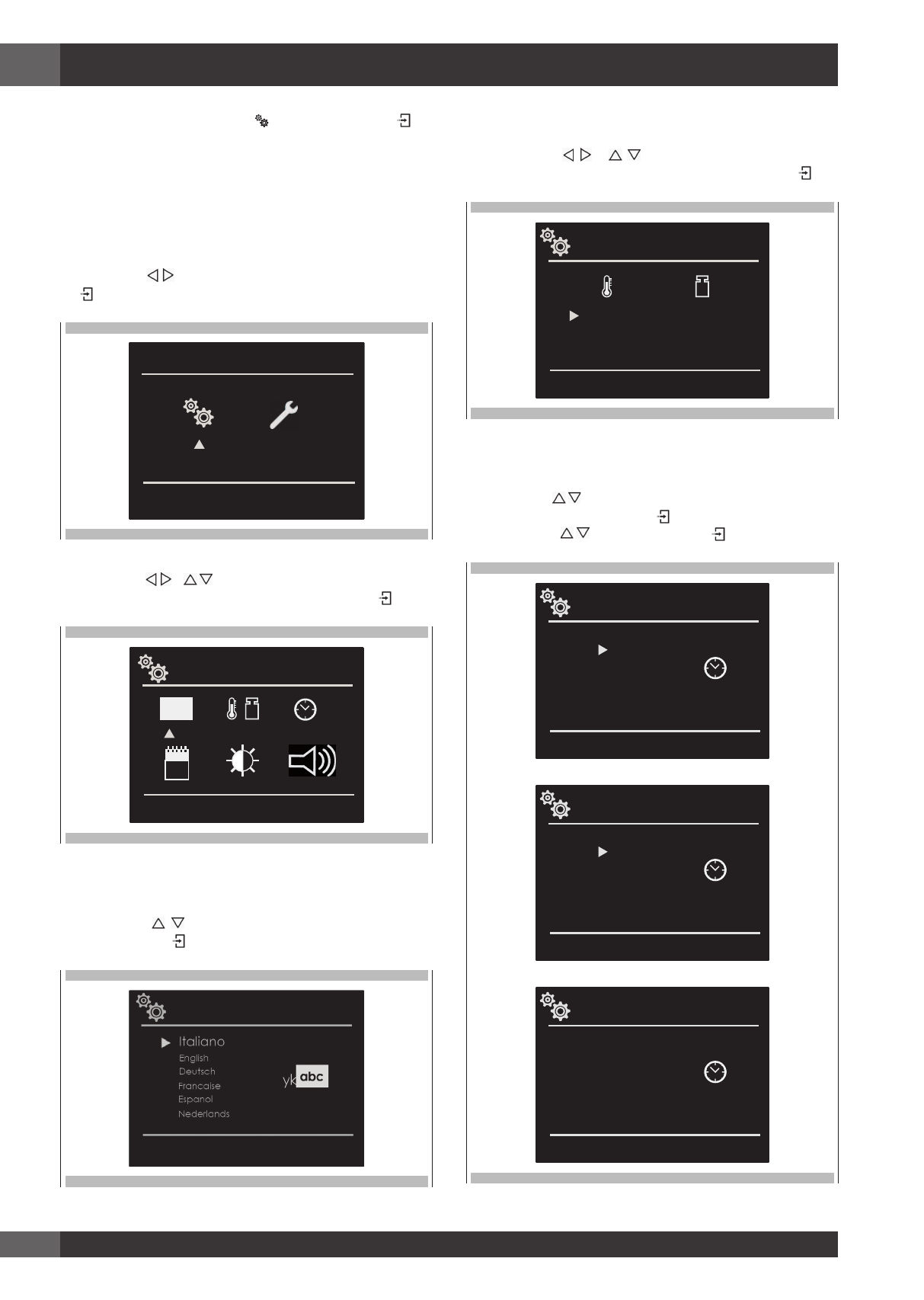 Italiano
English
Deutsch
Francaise
Espanol
Nederlands

yk abc