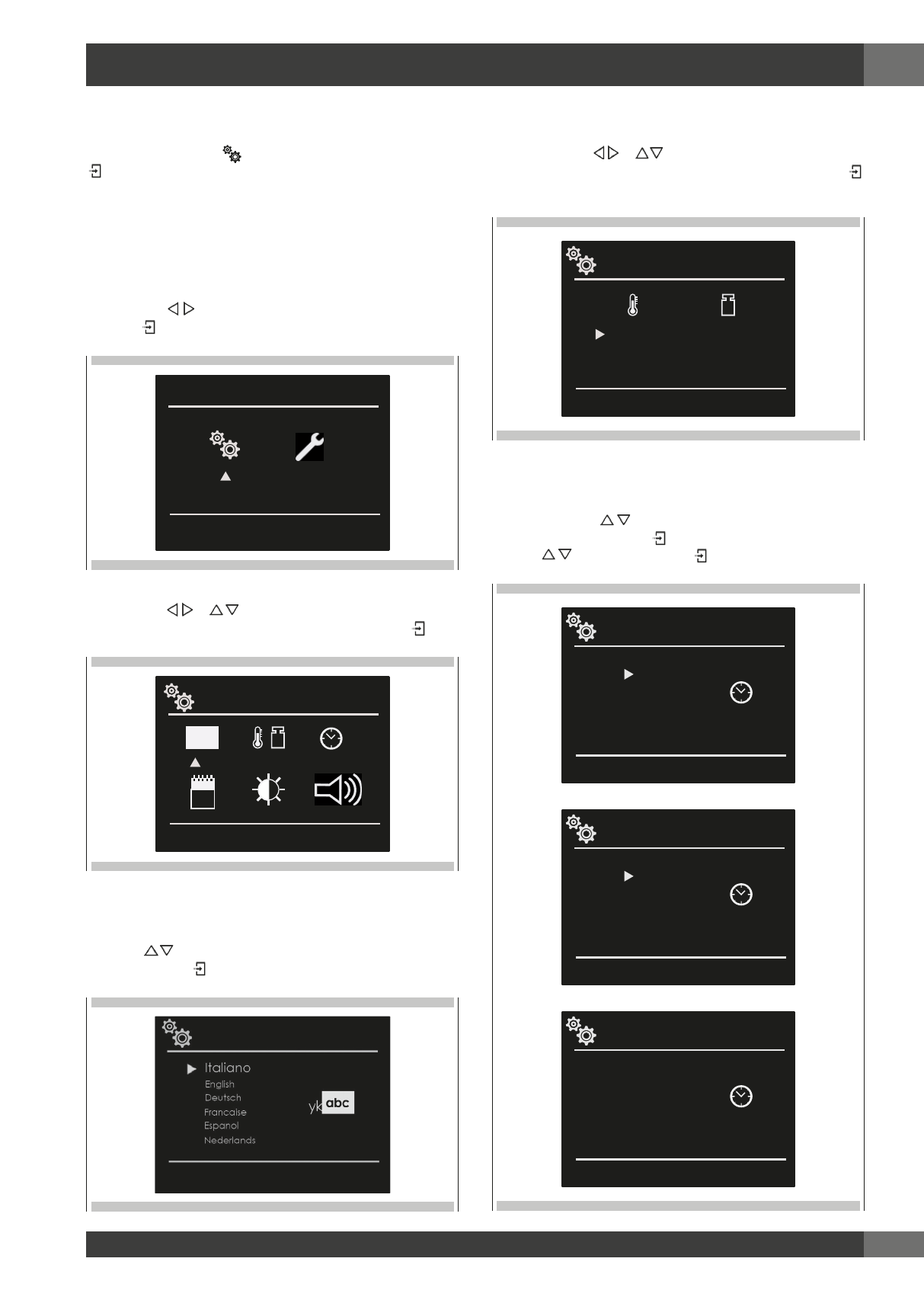 Italiano
English
Deutsch
Francaise
Espanol
Nederlands
yk abc