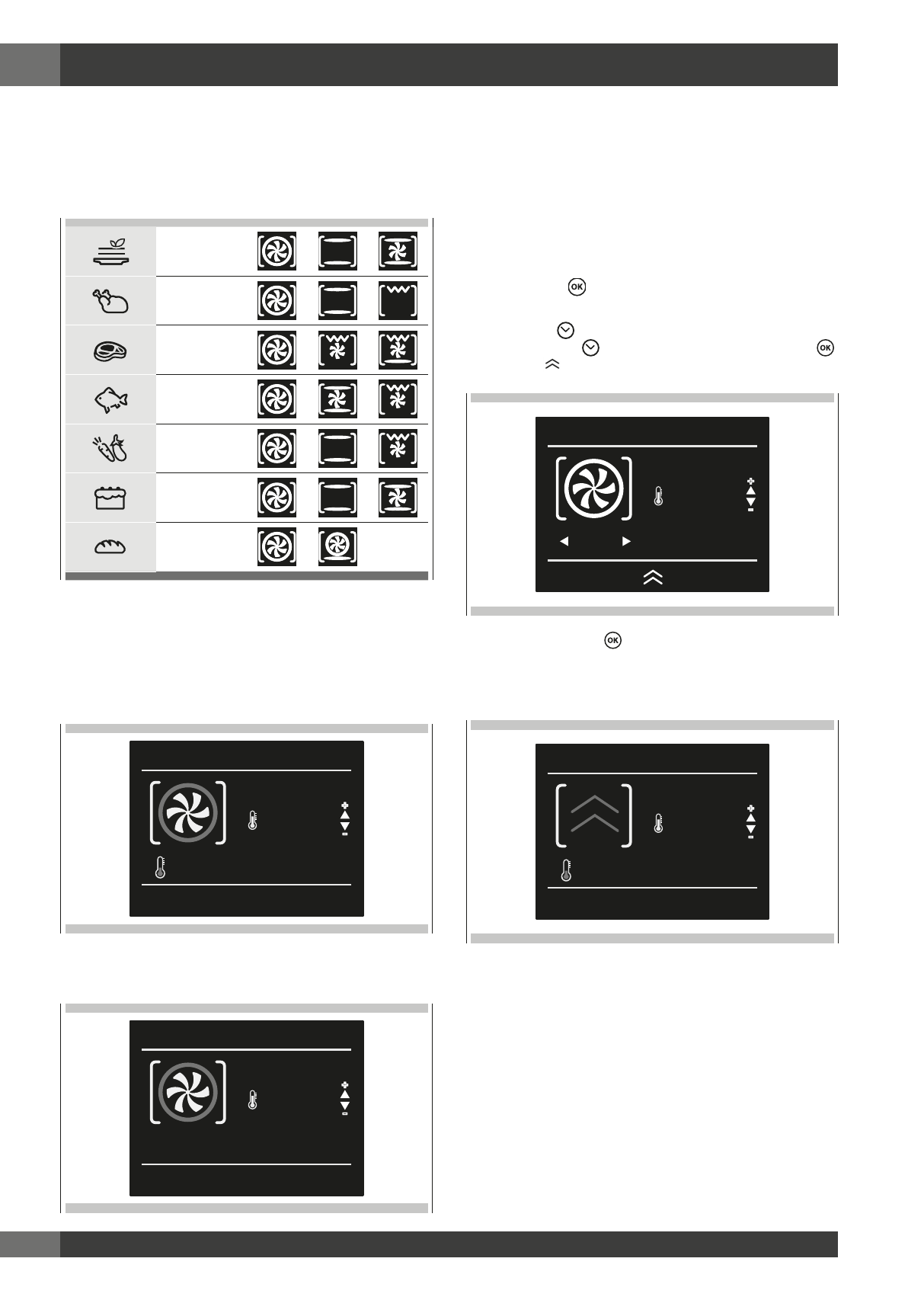 OK

OK

OK