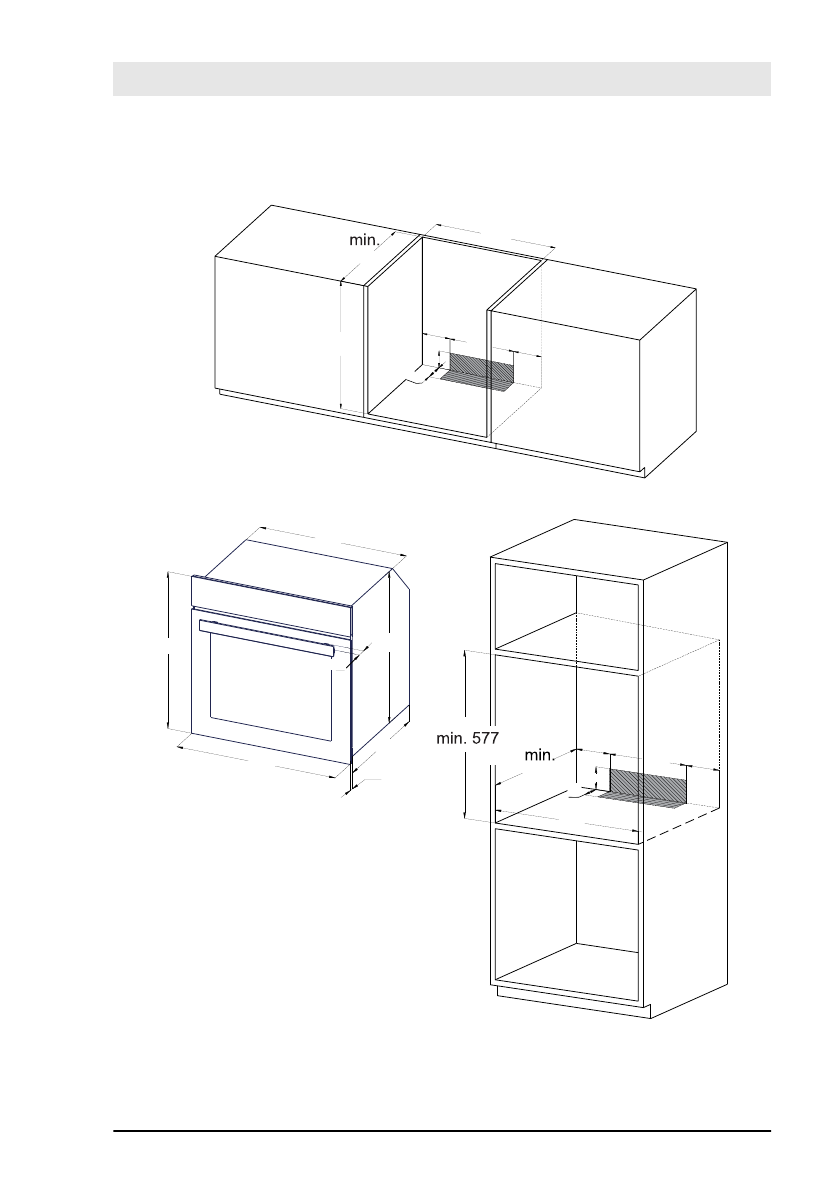 min.

min. 577

min.