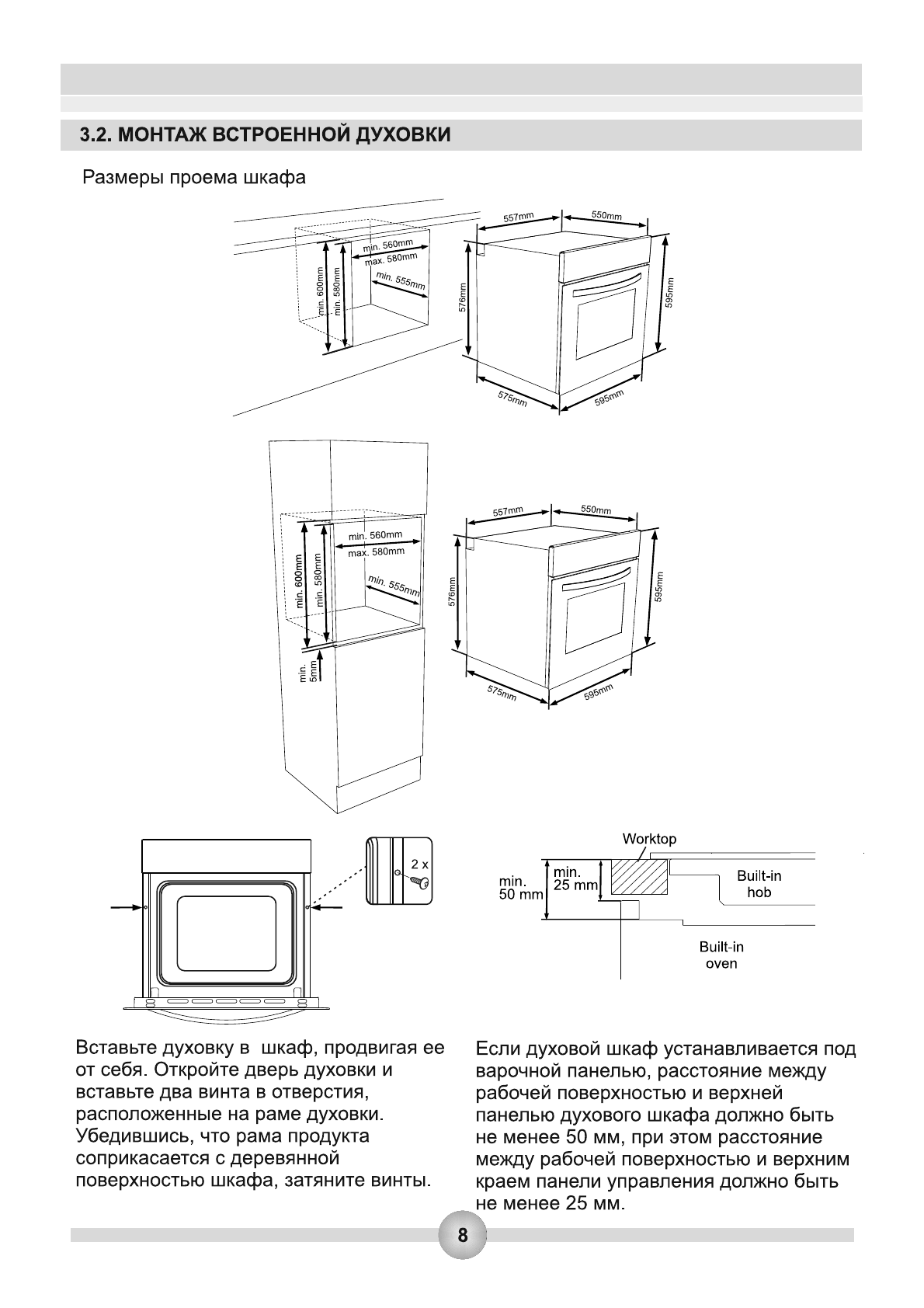 3.2. МОНТАЖ ВСТРОЕННОЙ ДУХОВКИ

Размеры проема шкафа

min. 600mm
min. 580mm
min. 560mm
max. 580mm
min. 555mm
557mm
550mm
576mm
595mm
575mm
595mm

min. 600mm
min. 580mm
min. 560mm
max. 580mm
min. 555mm
min. 5mm
557mm
550mm
576mm
595mm
575mm
595mm

2 x

Worktop
min. 50 mm
min. 25 mm
Built-in hob
Built-in oven

Вставьте духовку в шкаф, продвигая ее от себя. Откройте дверь духовки и вставьте два винта в отверстия, расположенные на раме духовки. Убедившись, что рама продукта соприкасается с деревянной поверхностью шкафа, затяните винты.

Если духовой шкаф устанавливается под варочной панелью, расстояние между рабочей поверхностью и верхней панелью духового шкафа должно быть не менее 50 мм, при этом расстояние между рабочей поверхностью и верхним краем панели управления должно быть не менее 25 мм.

8