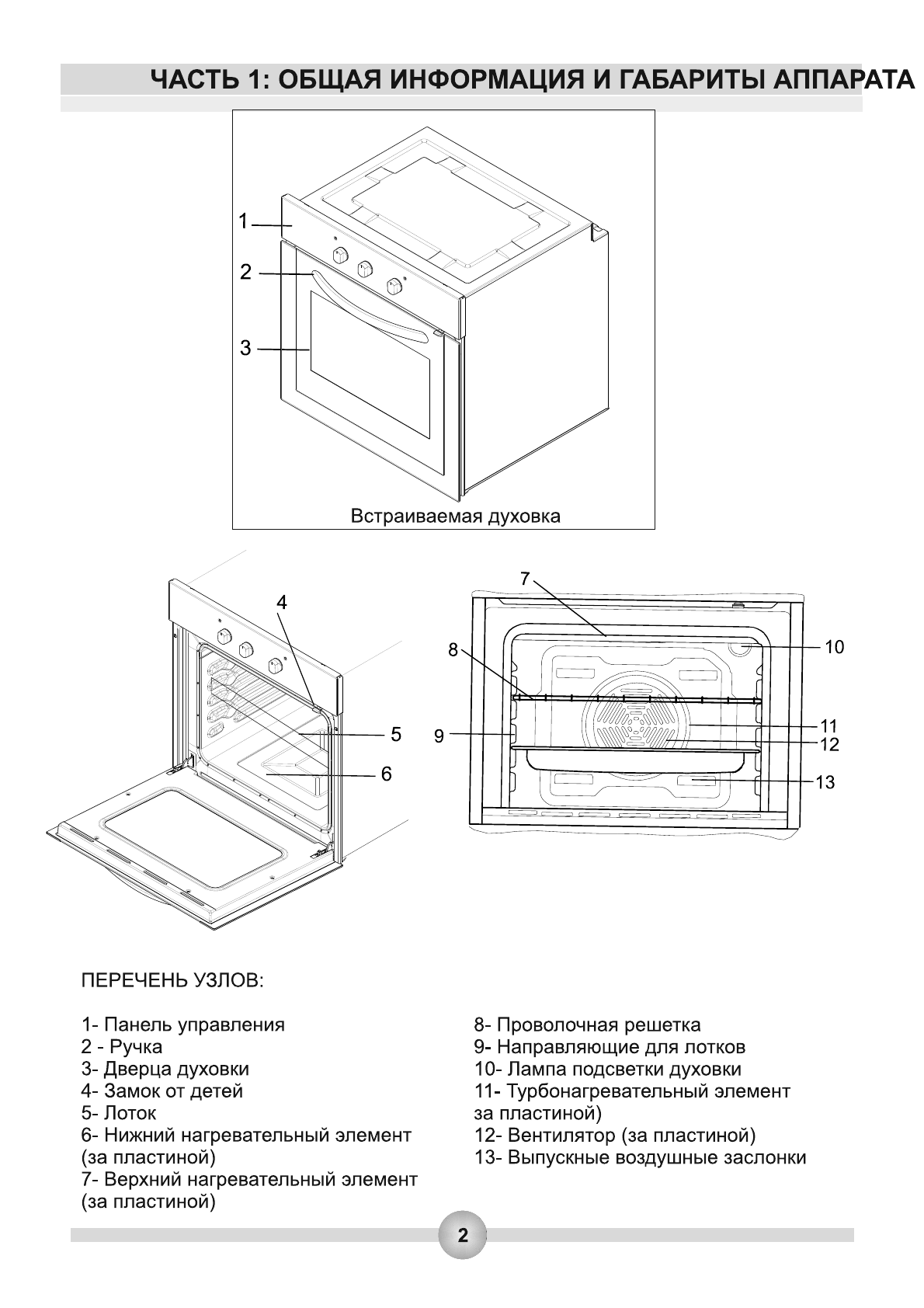 ЧАСТЬ 1: ОБЩАЯ ИНФОРМАЦИЯ И ГАБАРИТЫ АППАРАТА

1
2
3

Встраиваемая духовка

4
5
6

7
8
9
10
11
12
13

ПЕРЕЧЕНЬ УЗЛОВ:

1- Панель управления
2 - Ручка
3- Дверца духовки
4- Замок от детей
5- Лоток
6- Нижний нагревательный элемент (за пластиной)
7- Верхний нагревательный элемент (за пластиной)

8- Проволочная решетка
9- Направляющие для лотков
10- Лампа подсветки духовки
11- Турбонагревательный элемент за пластиной)
12- Вентилятор (за пластиной)
13- Выпускные воздушные заслонки

2