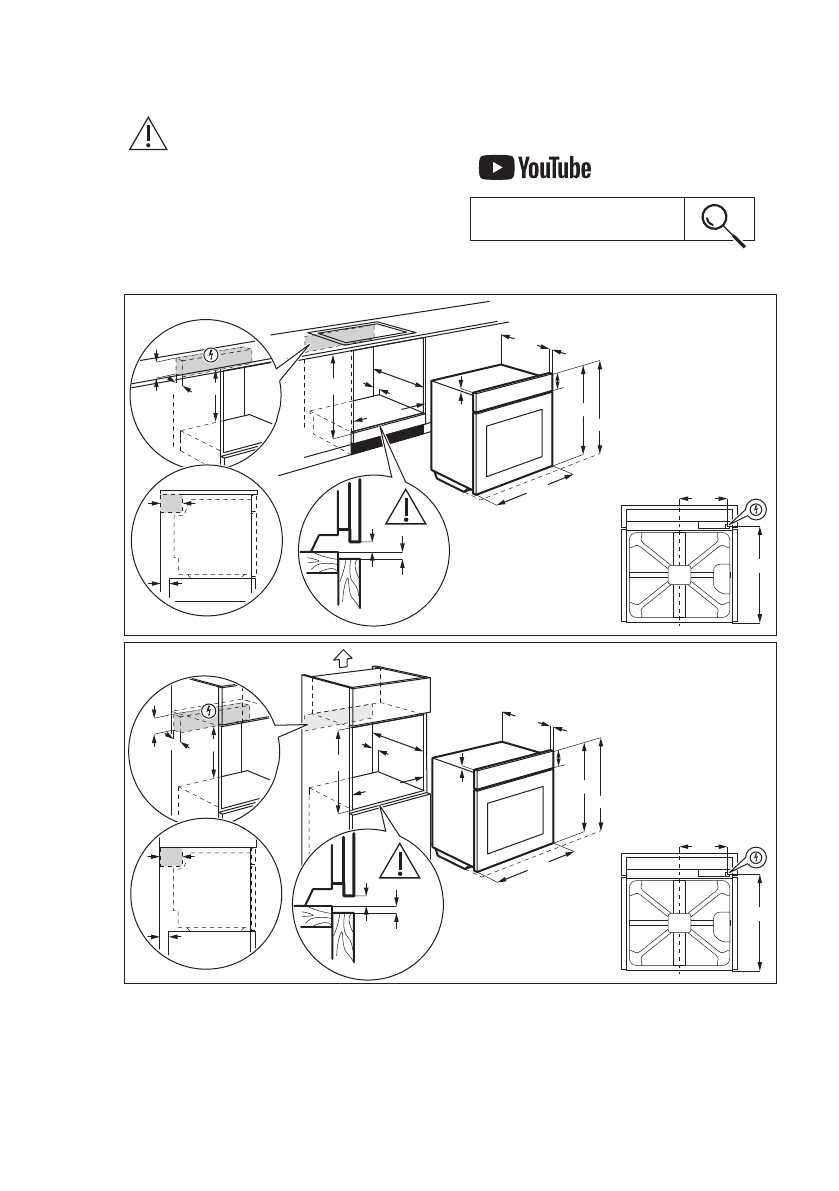 YouTube