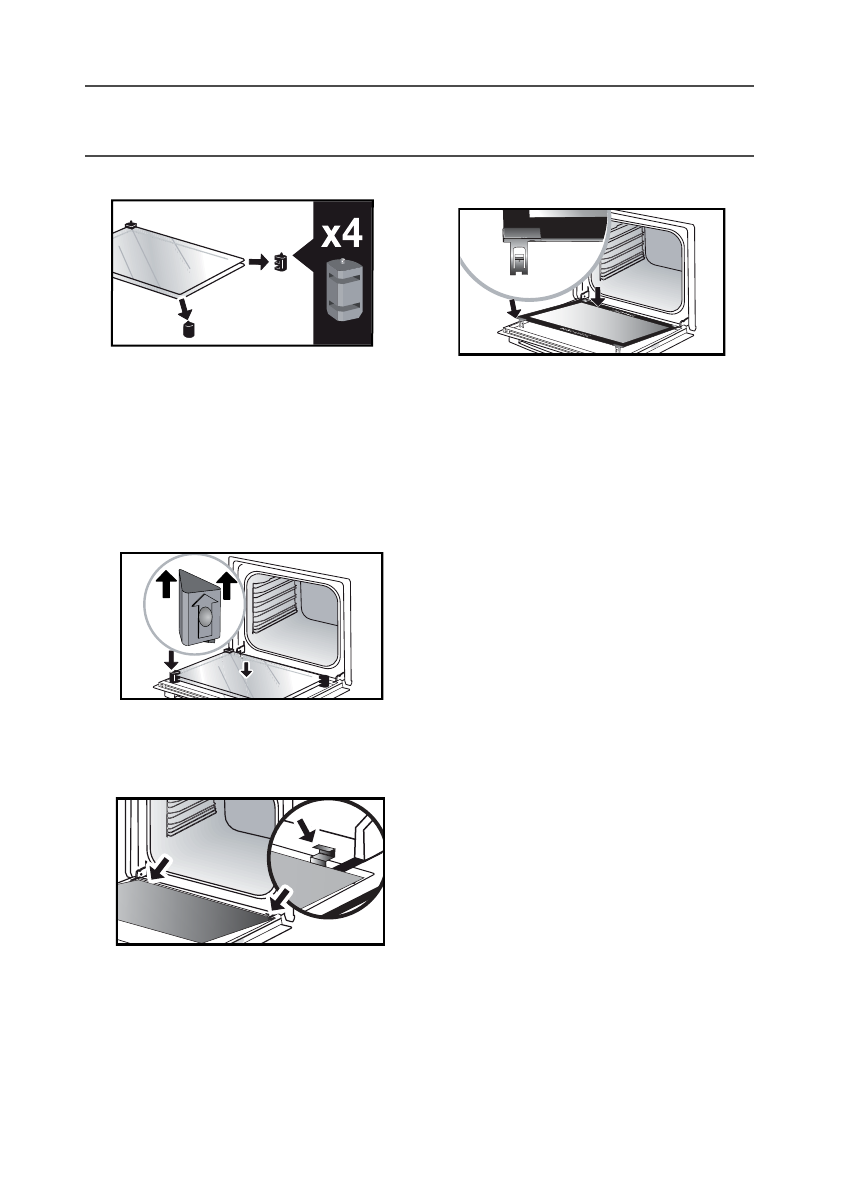 x4