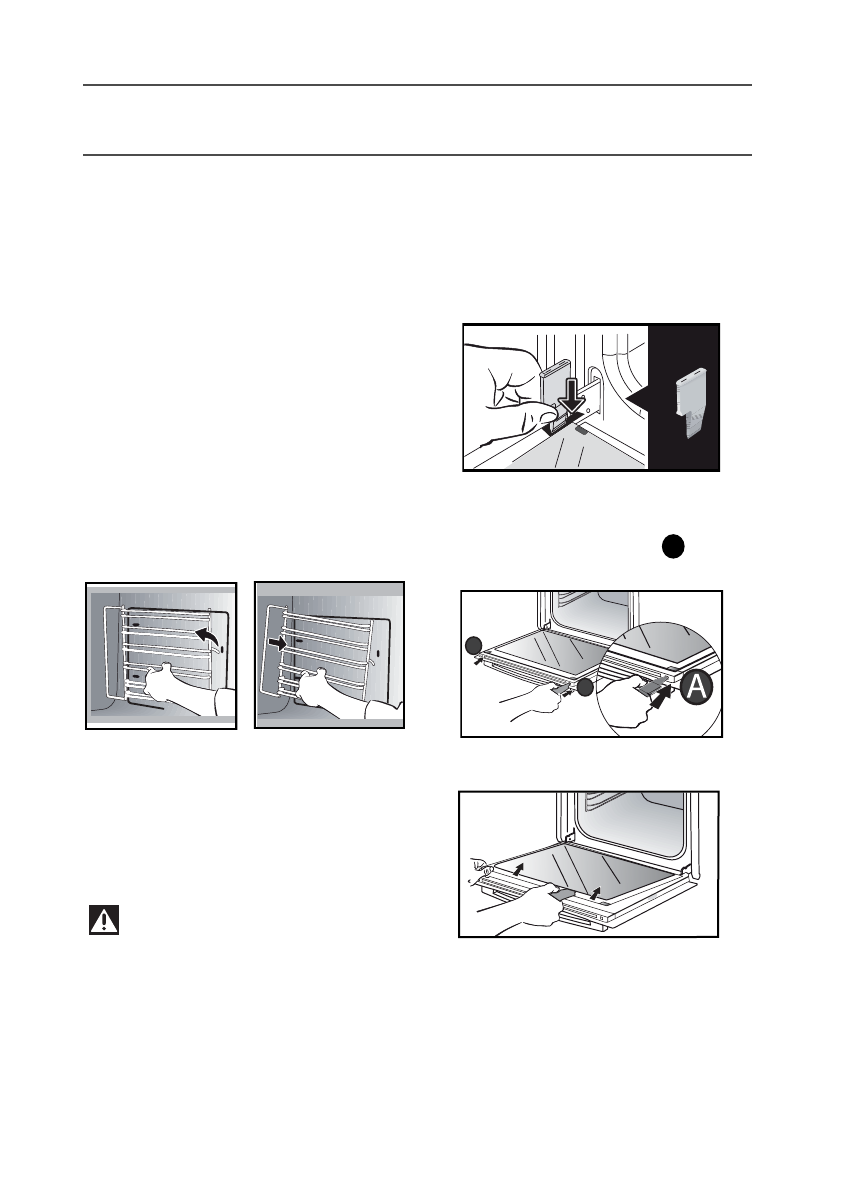 A