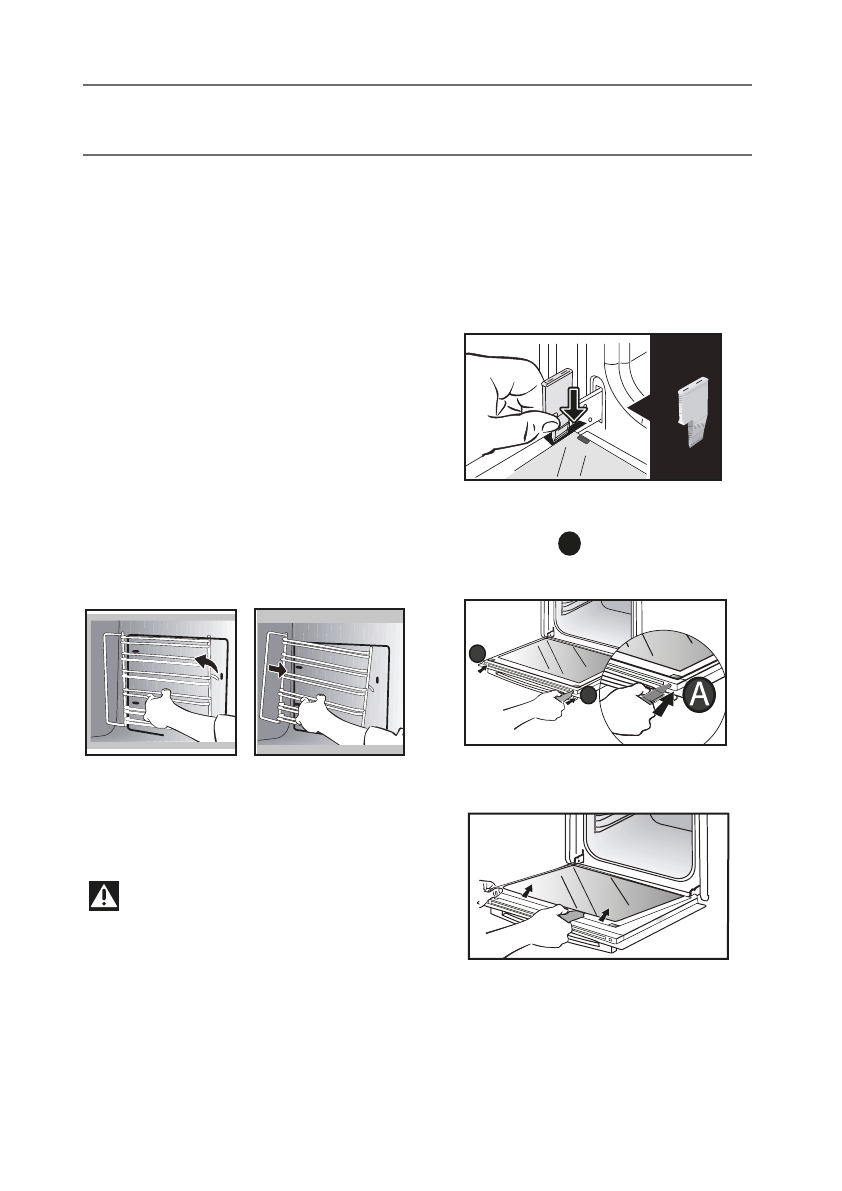 A