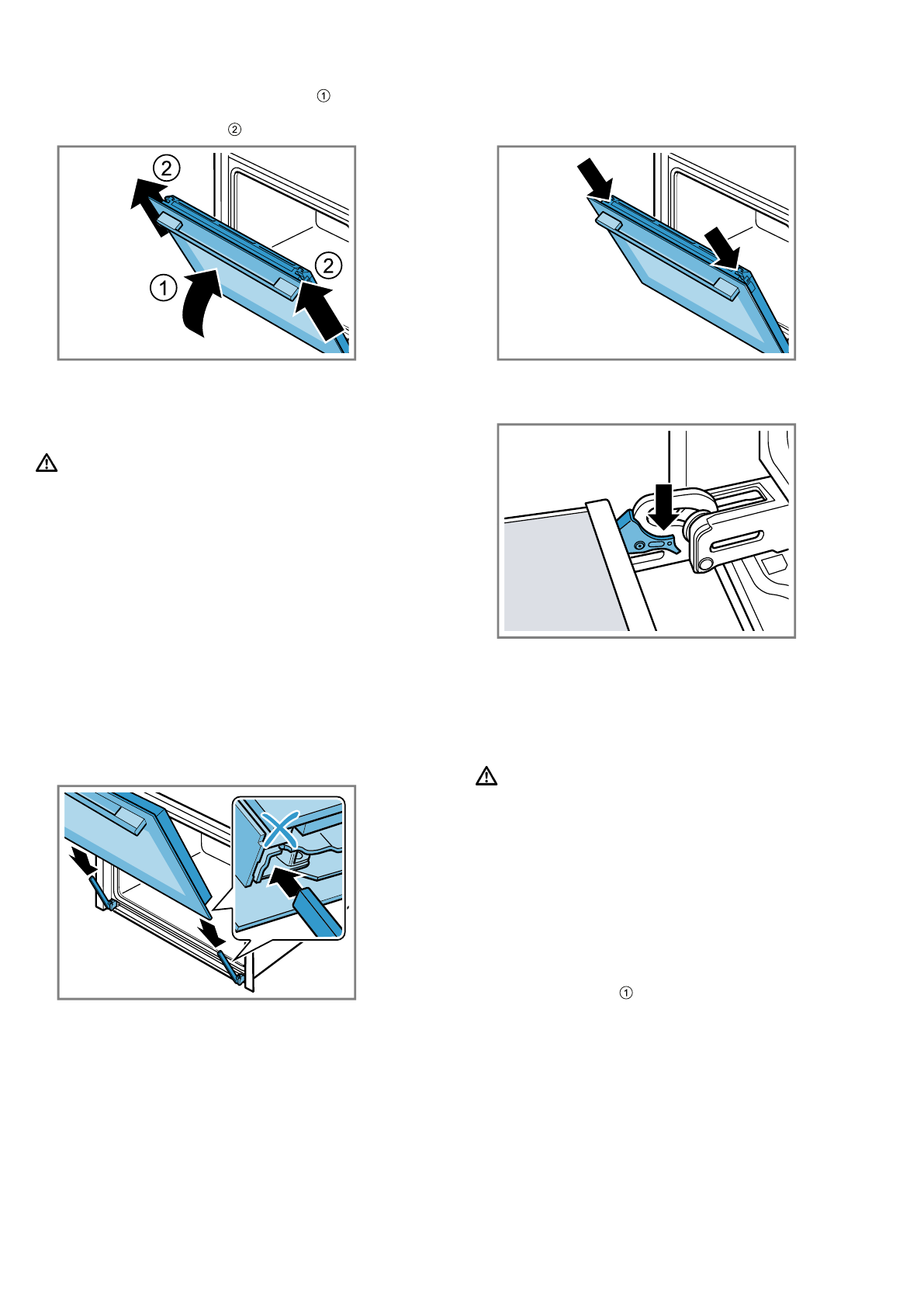 ①

②

②

②

①

①