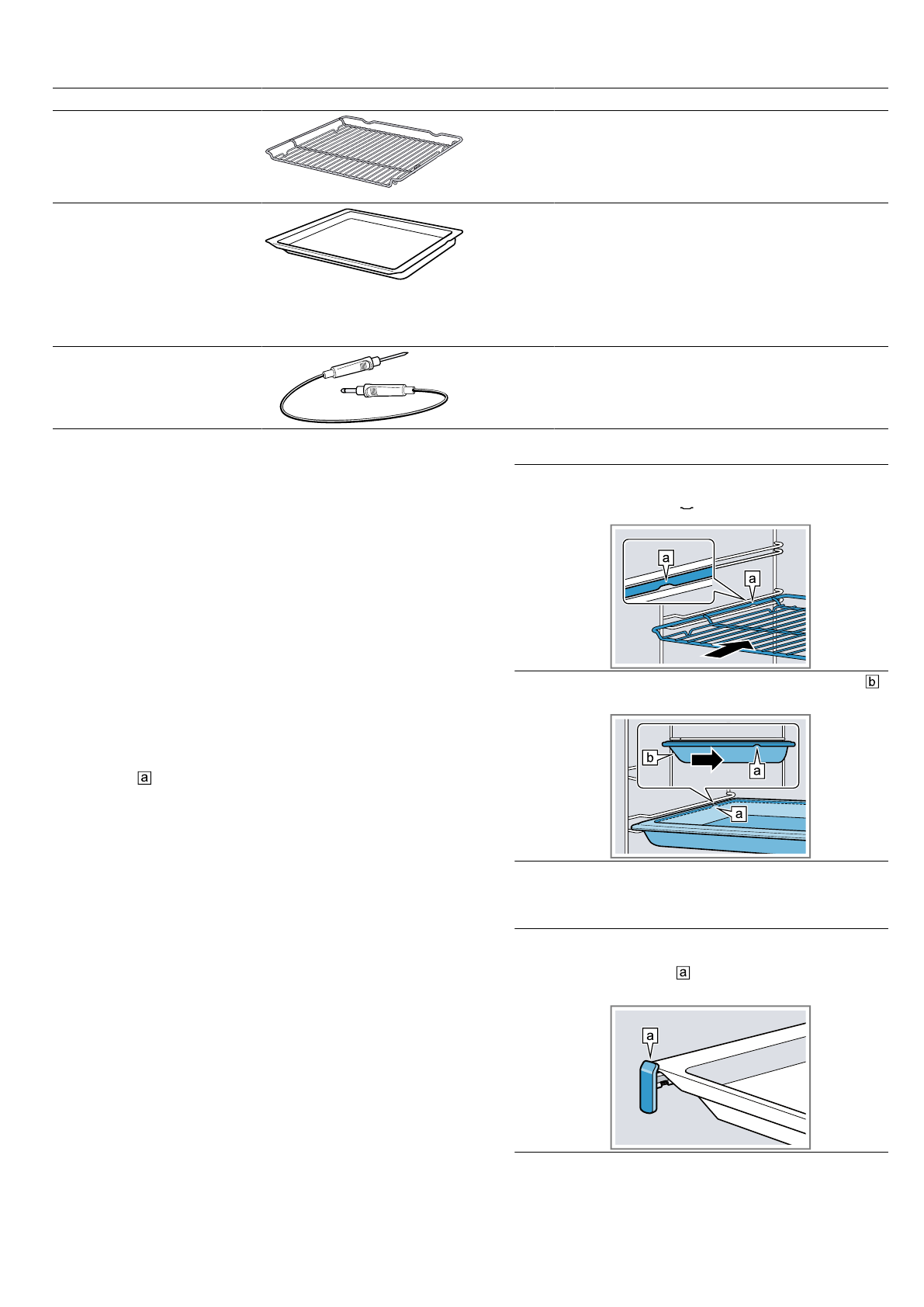 a

a

b

b

a

a

a

a

a