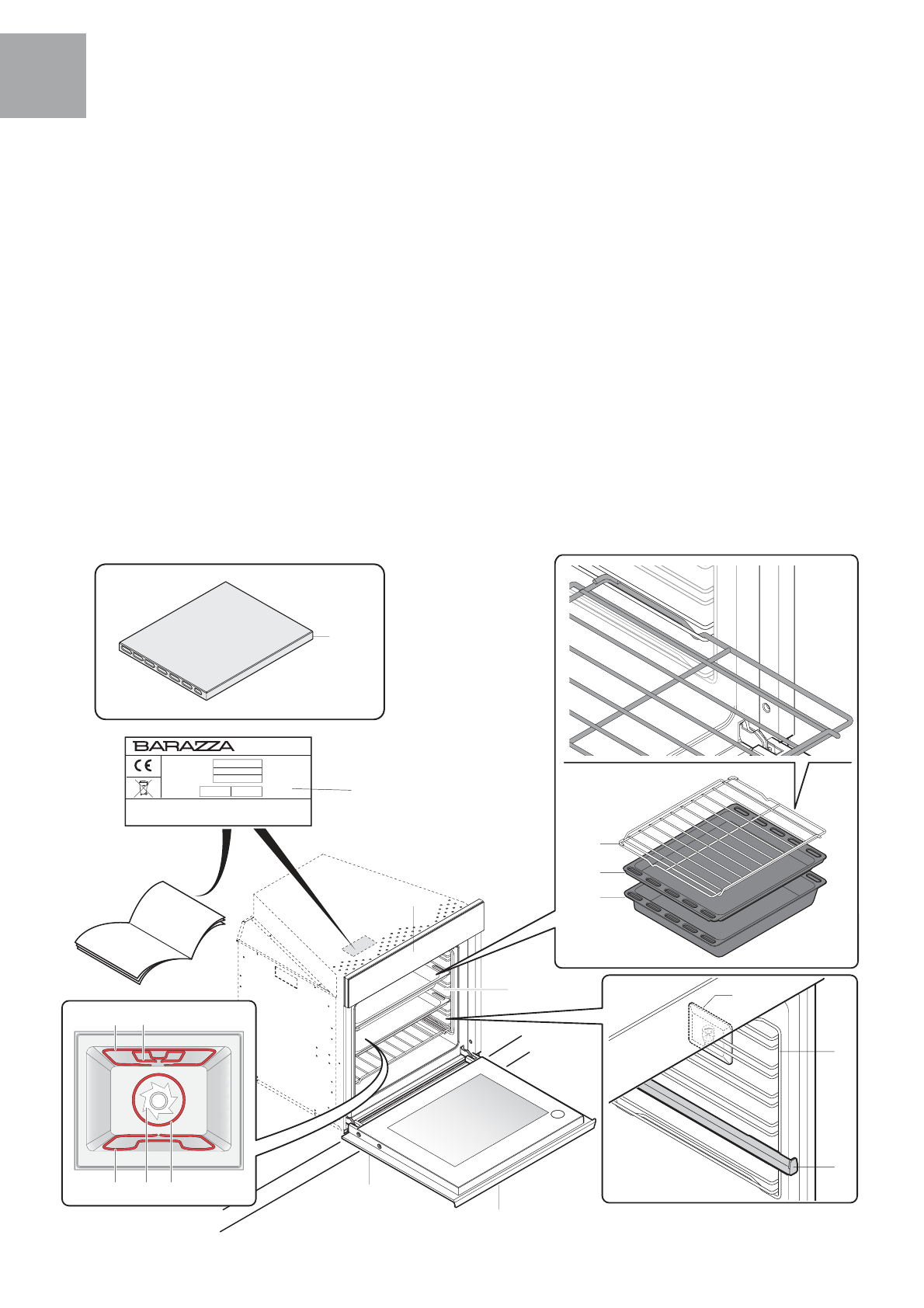 BARAZZA
CE