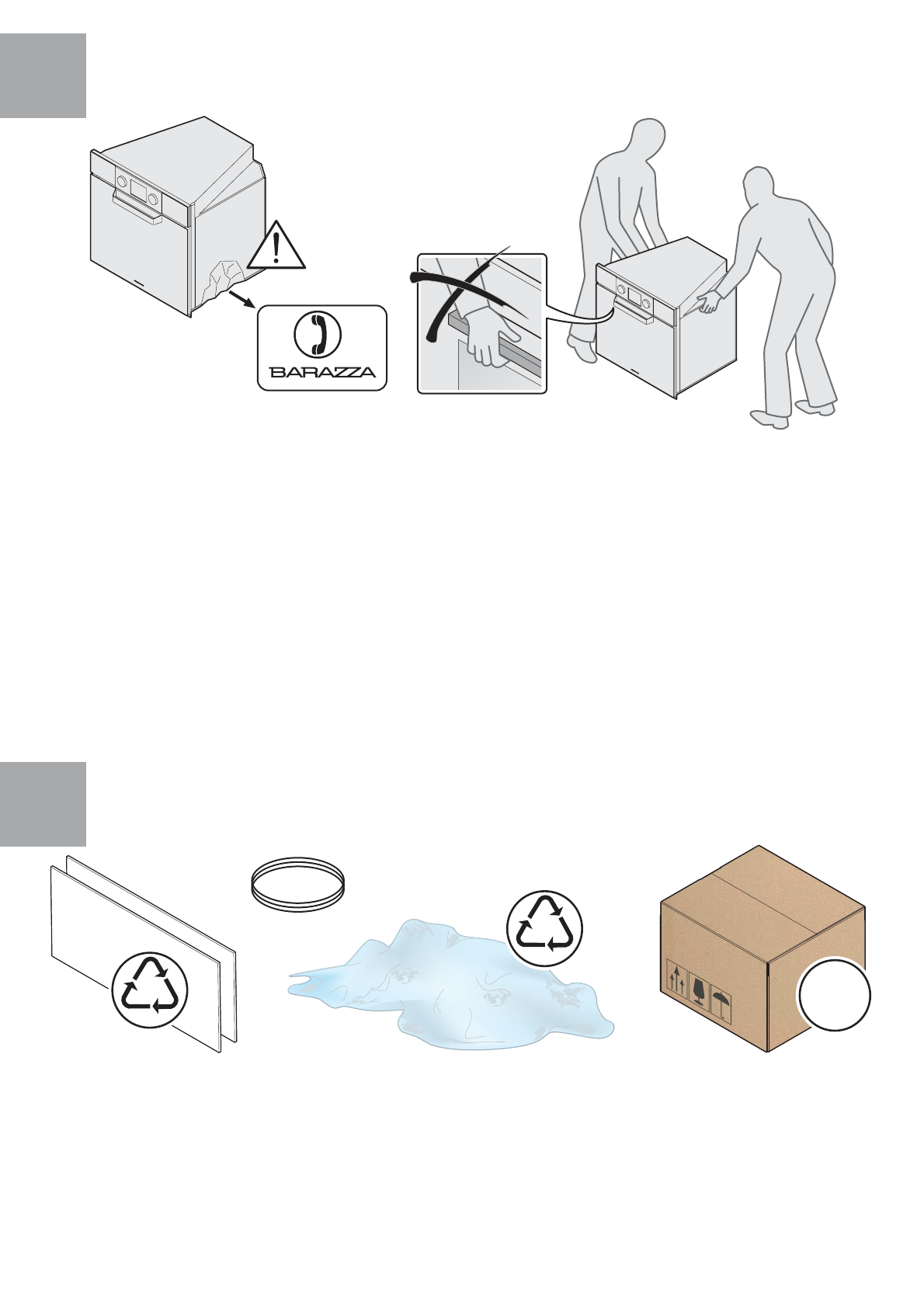 BARAZZA