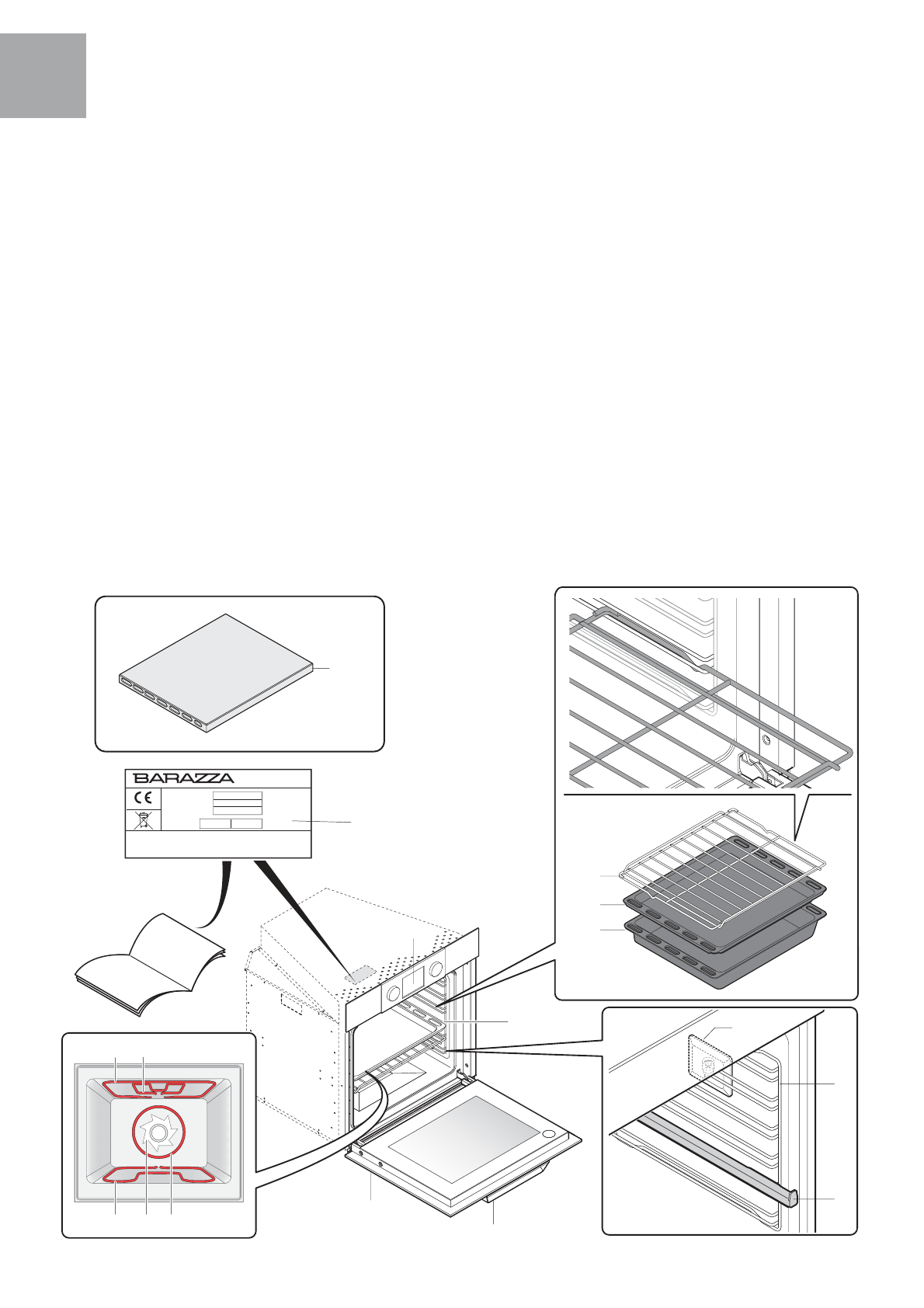 BARAZZA
CE