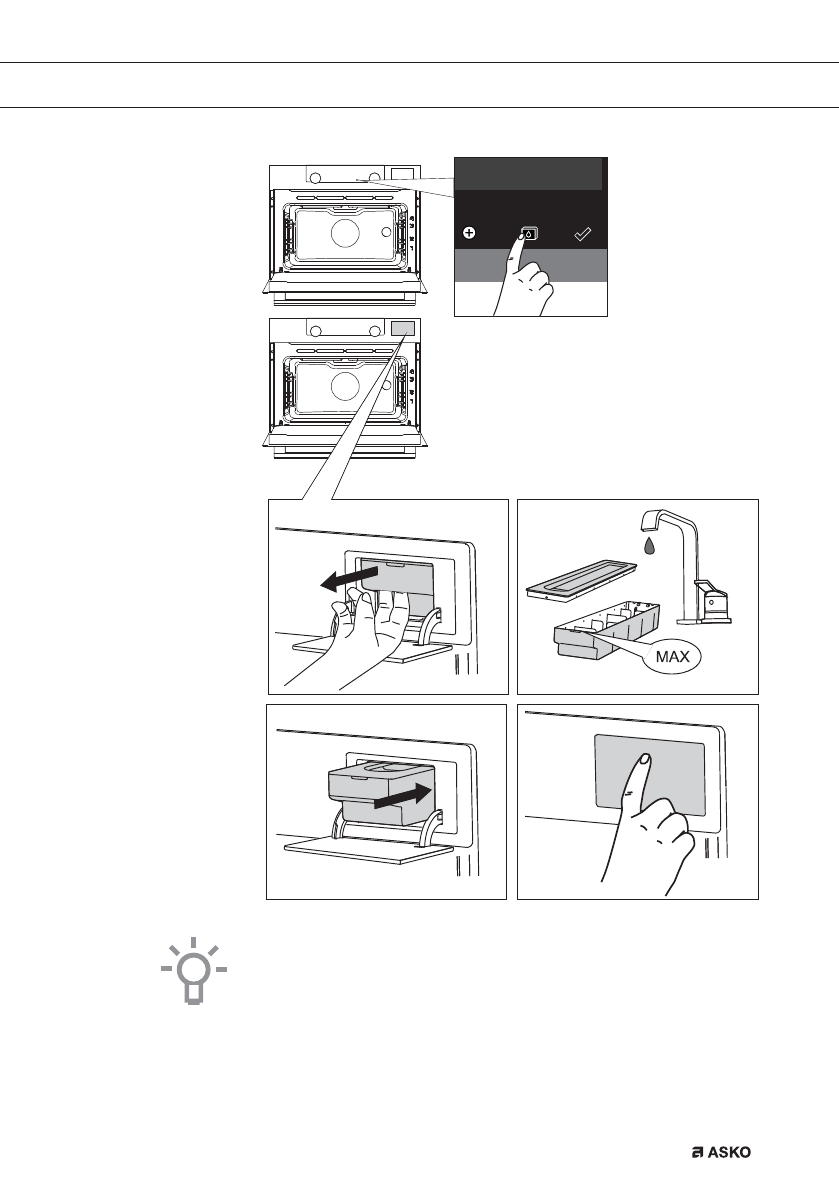 MAX

ASKO