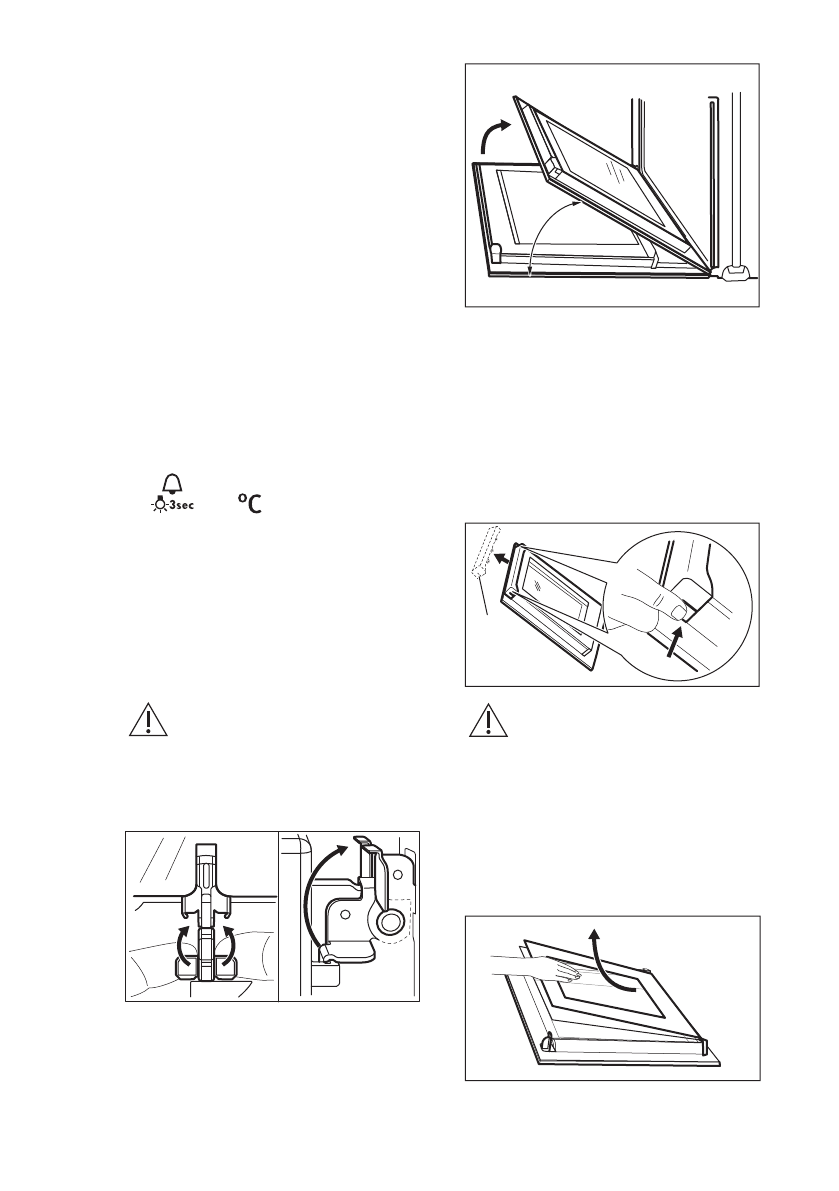 3sec °C