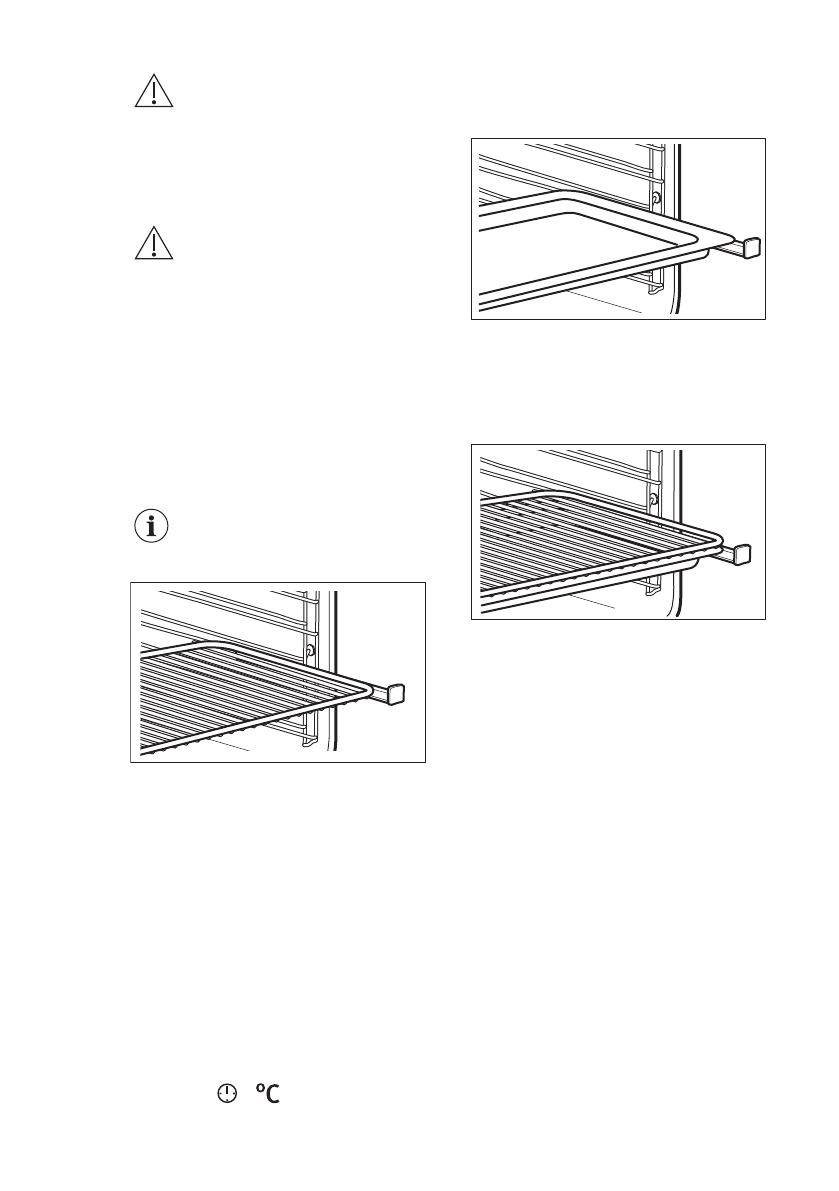 °C