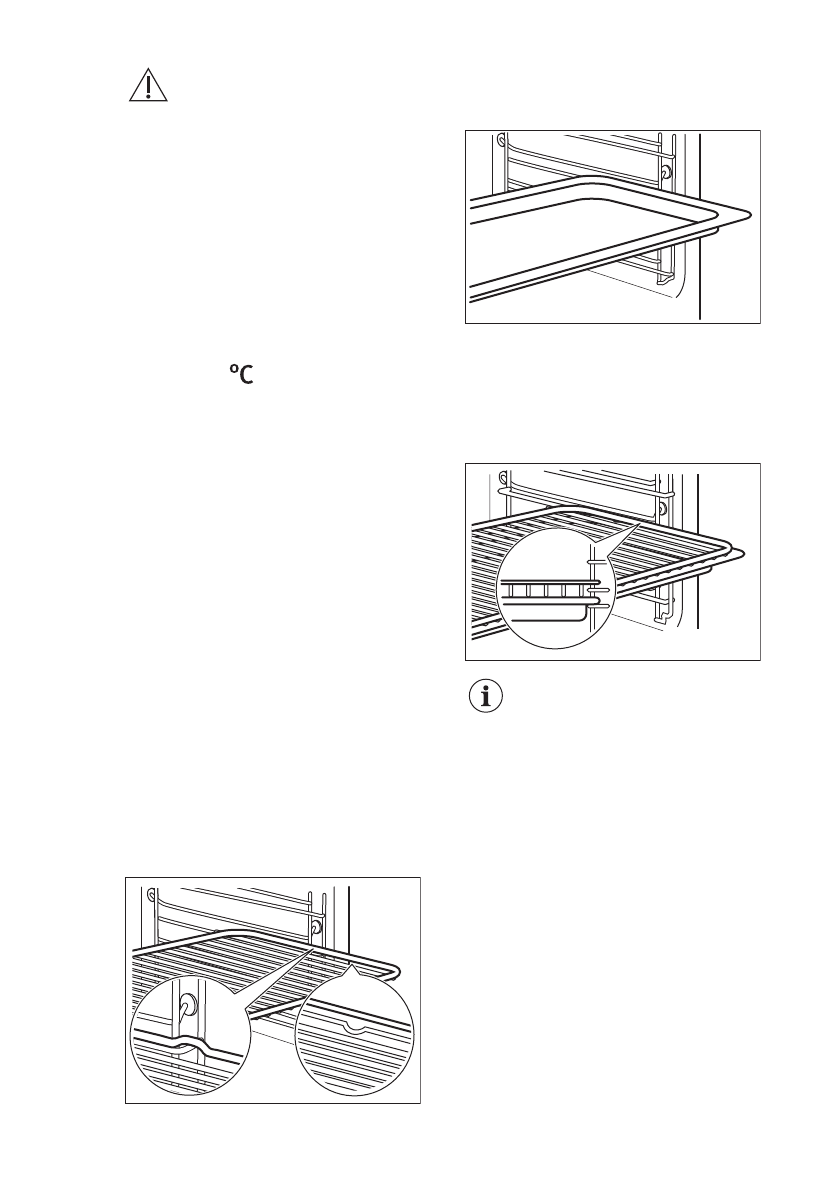 °C