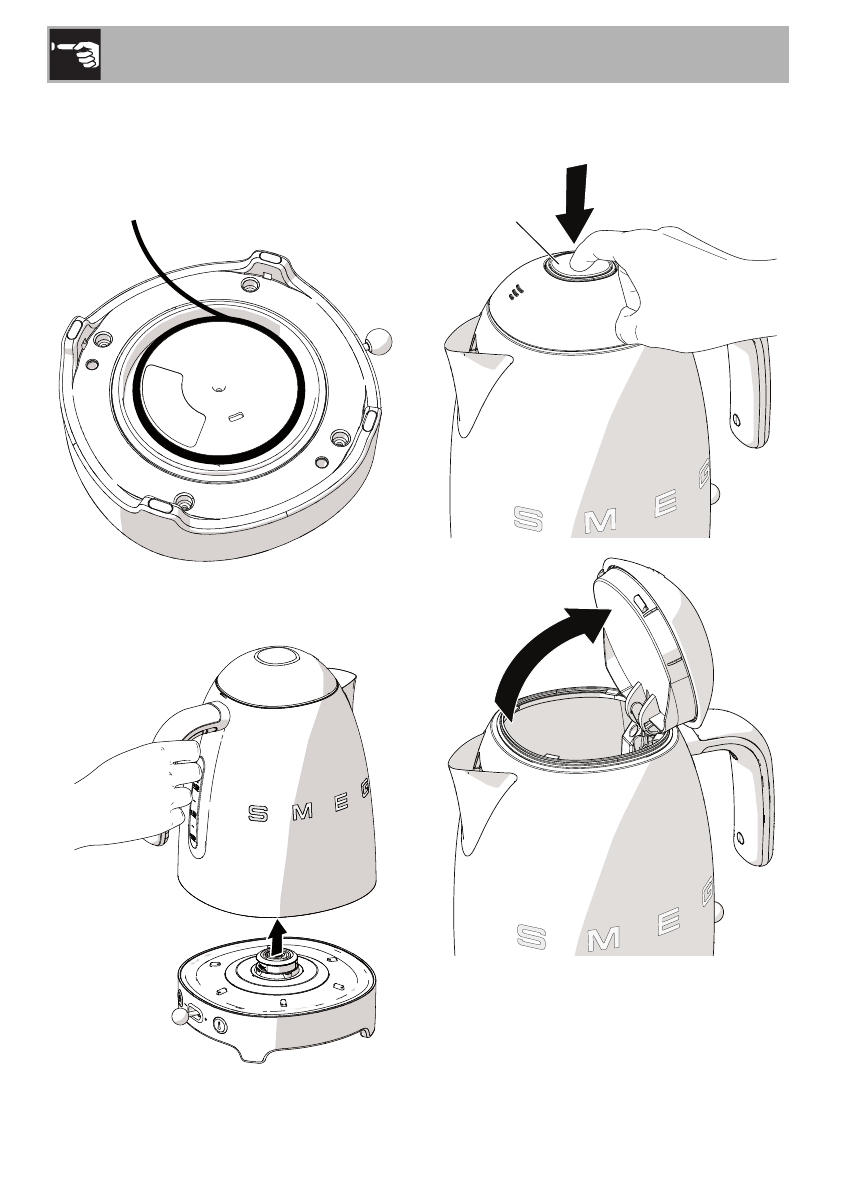 SMEG

SMEG

SMEG