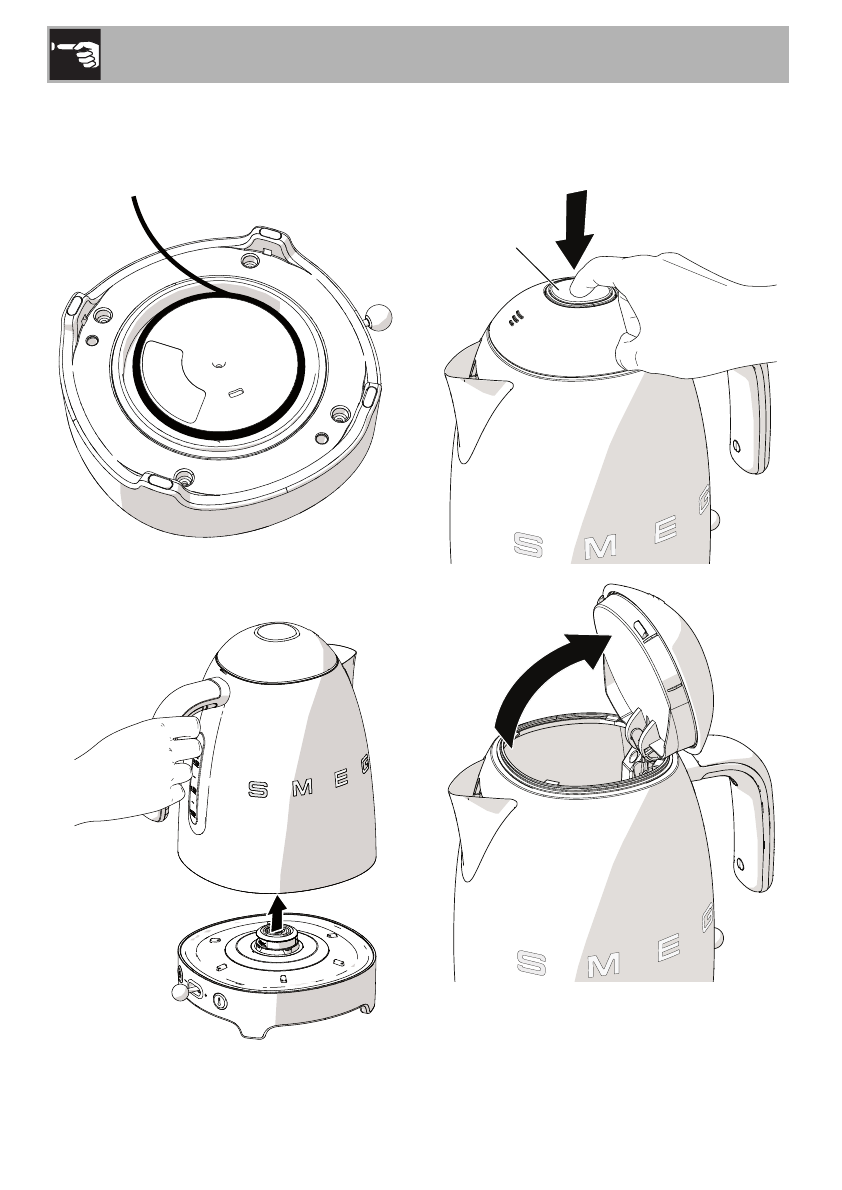 SMEG

SMEG

SMEG