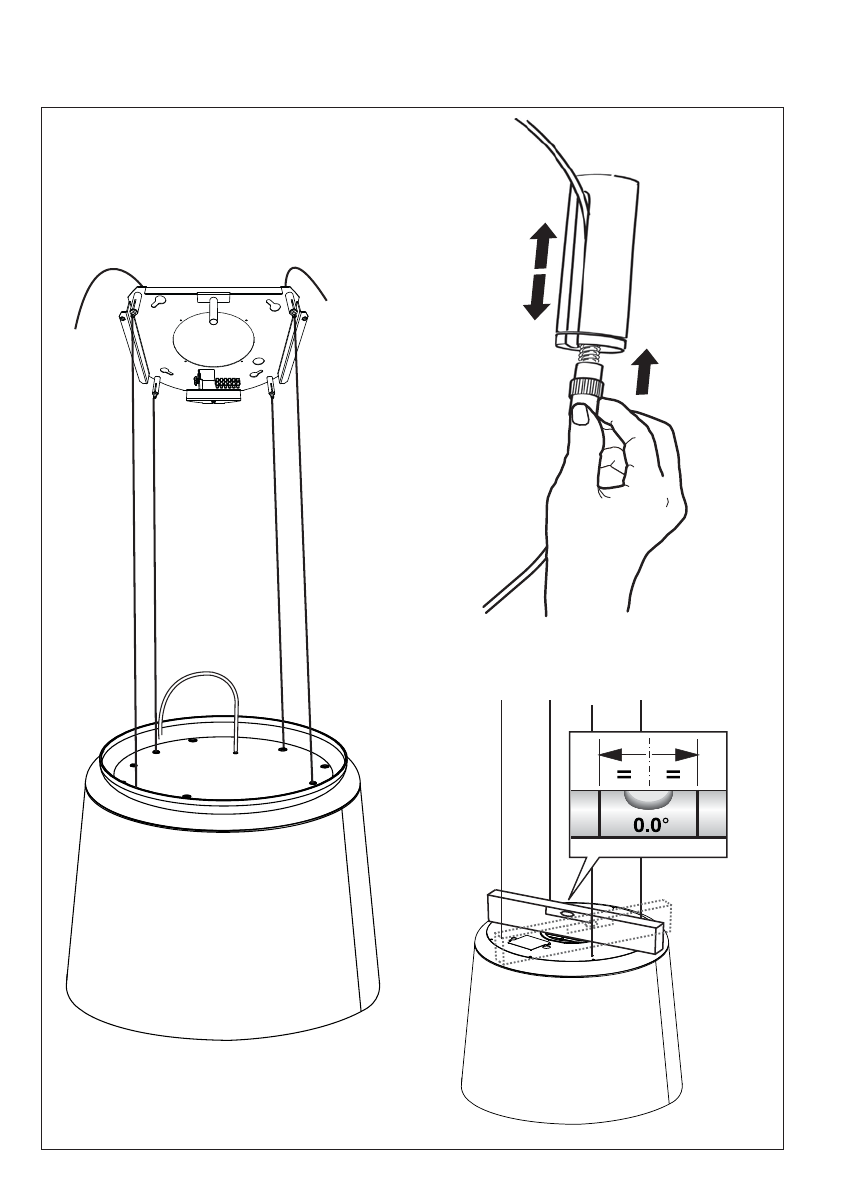 = =

0.0°