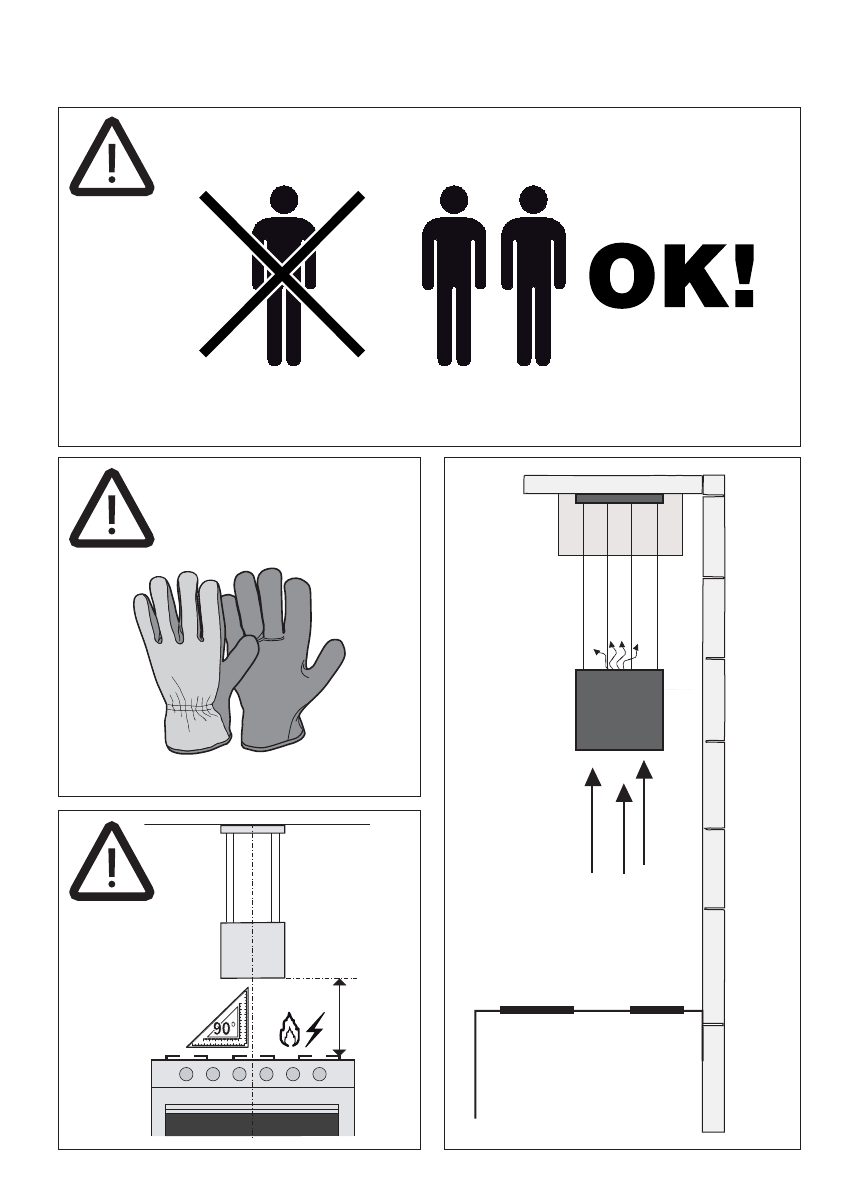 OK!

90°