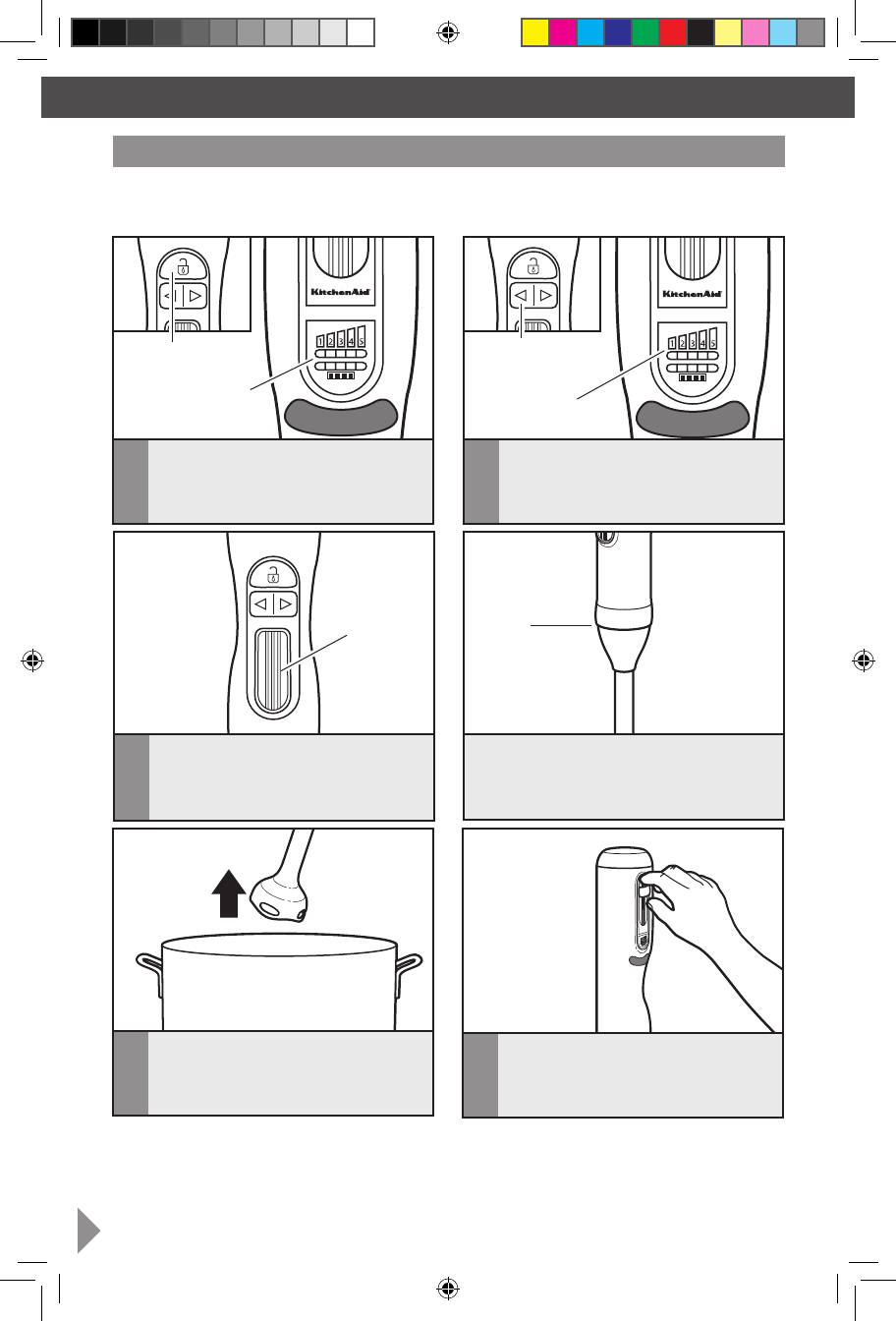 KitchenAid

1 2 3 4 5

KitchenAid

1 2 3 4 5