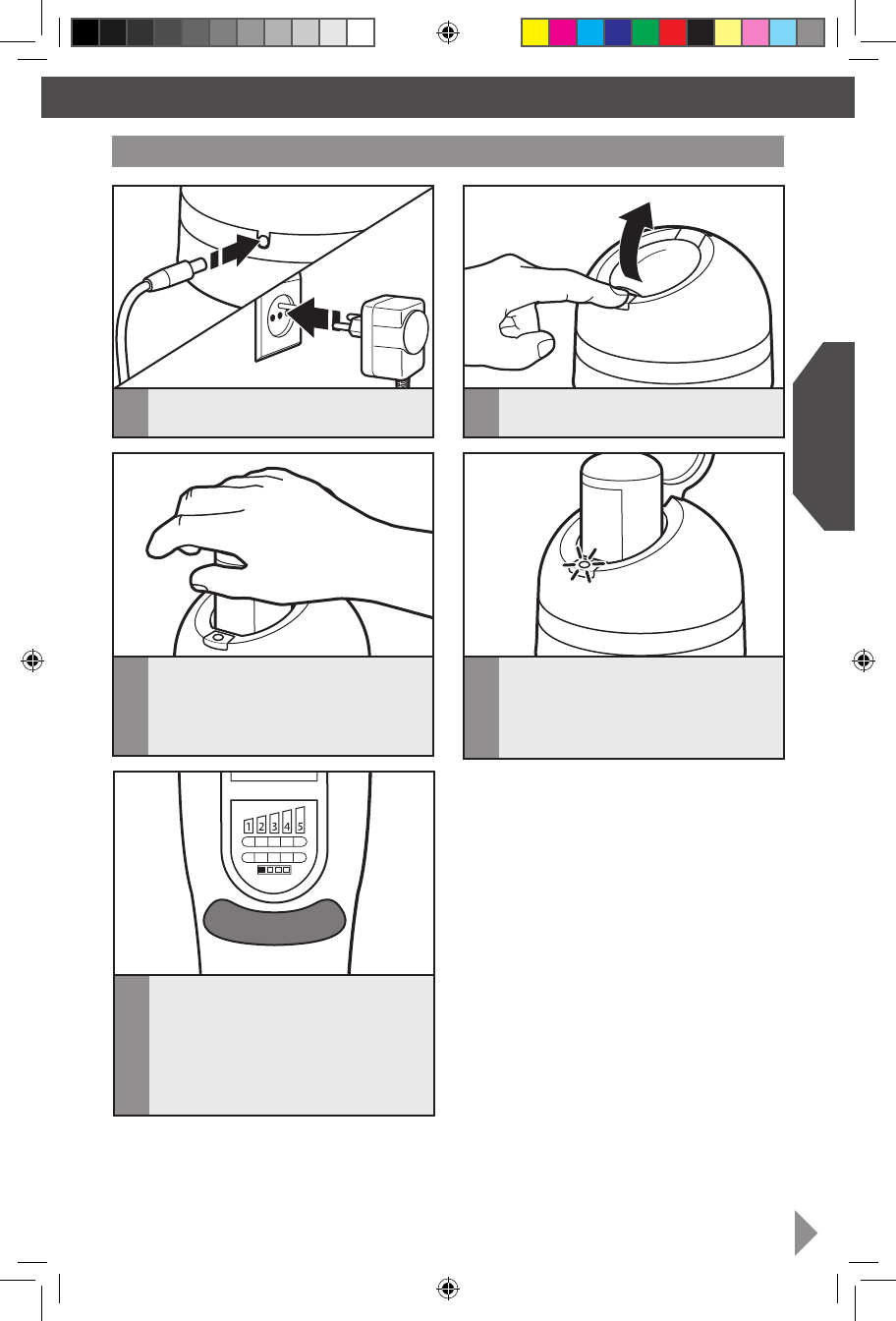 1 2 3 4 5