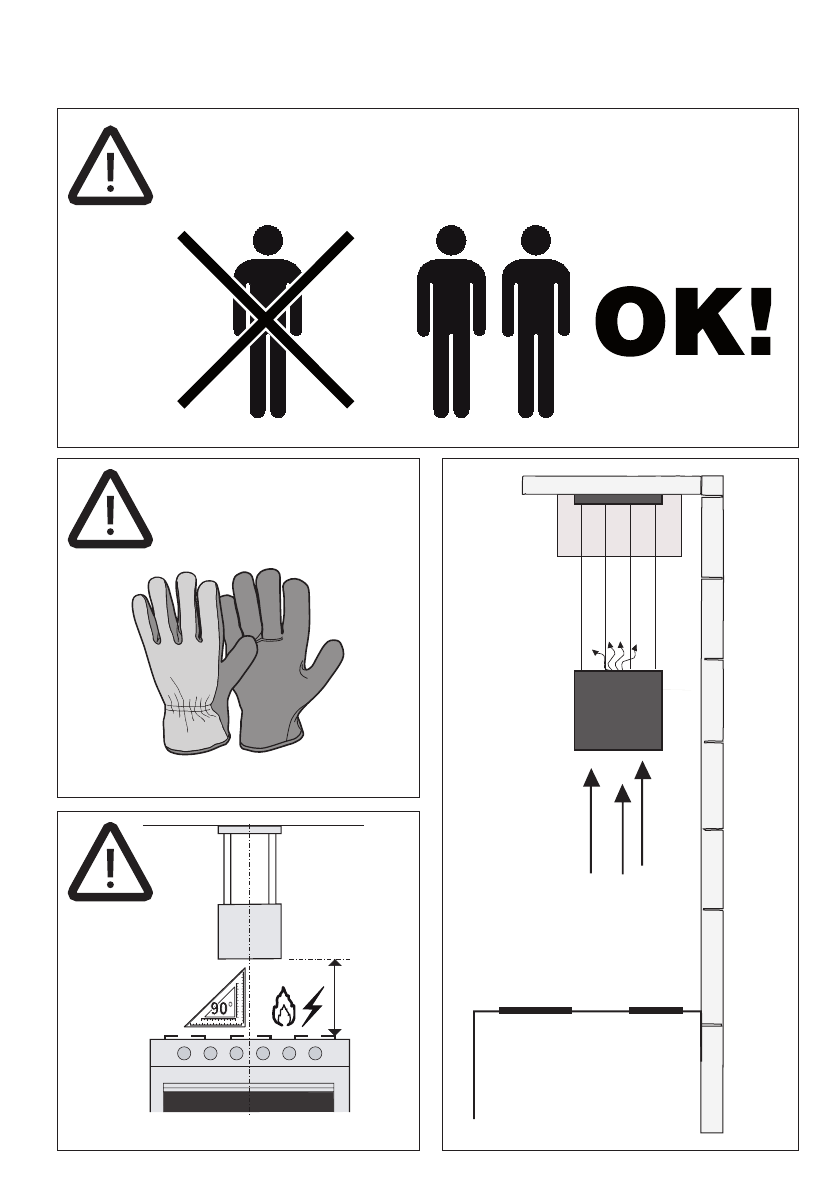 OK!

90°