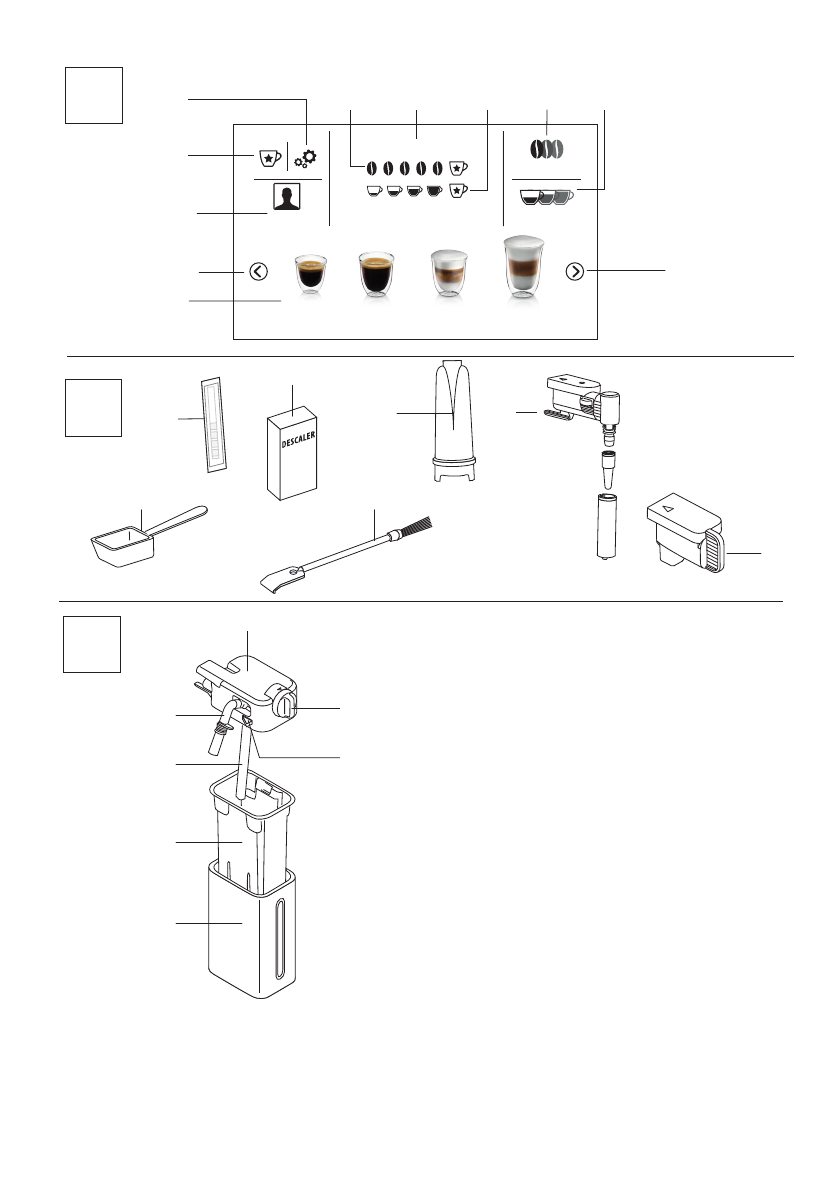 DESCALER