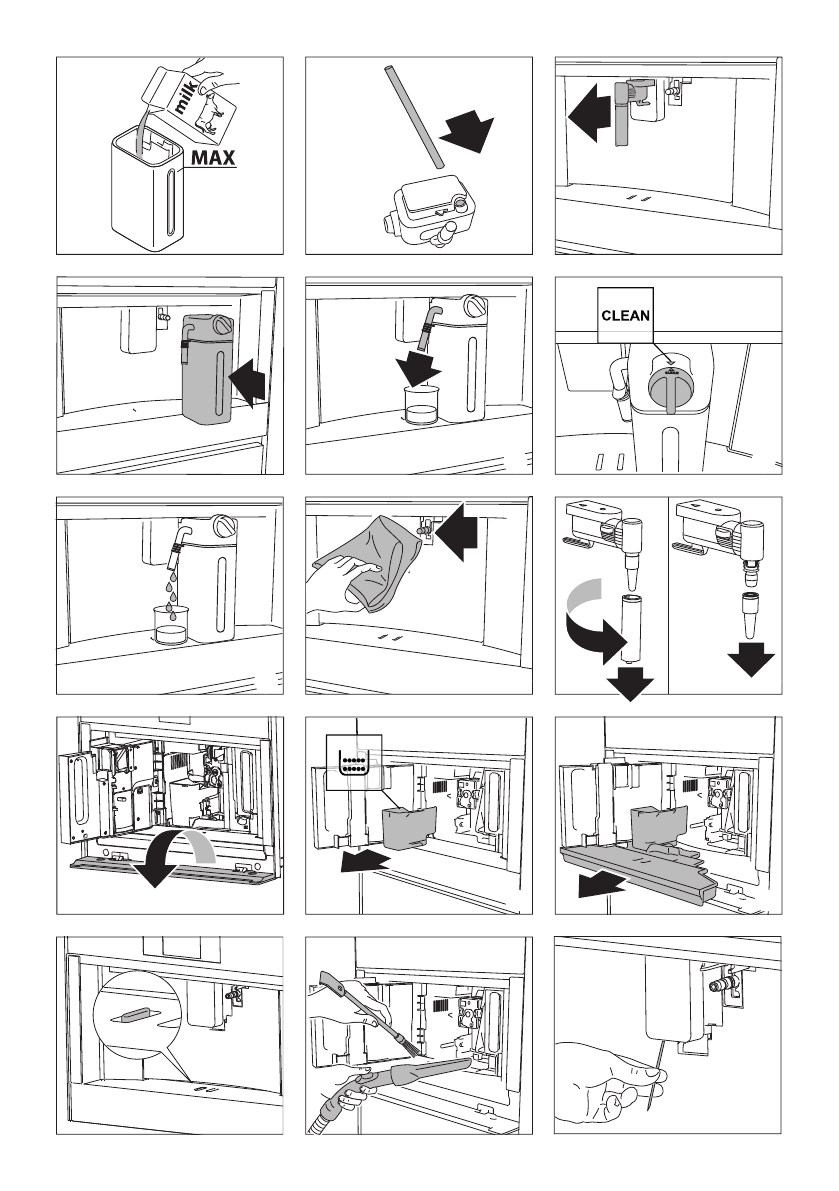 milk

MAX

CLEAN