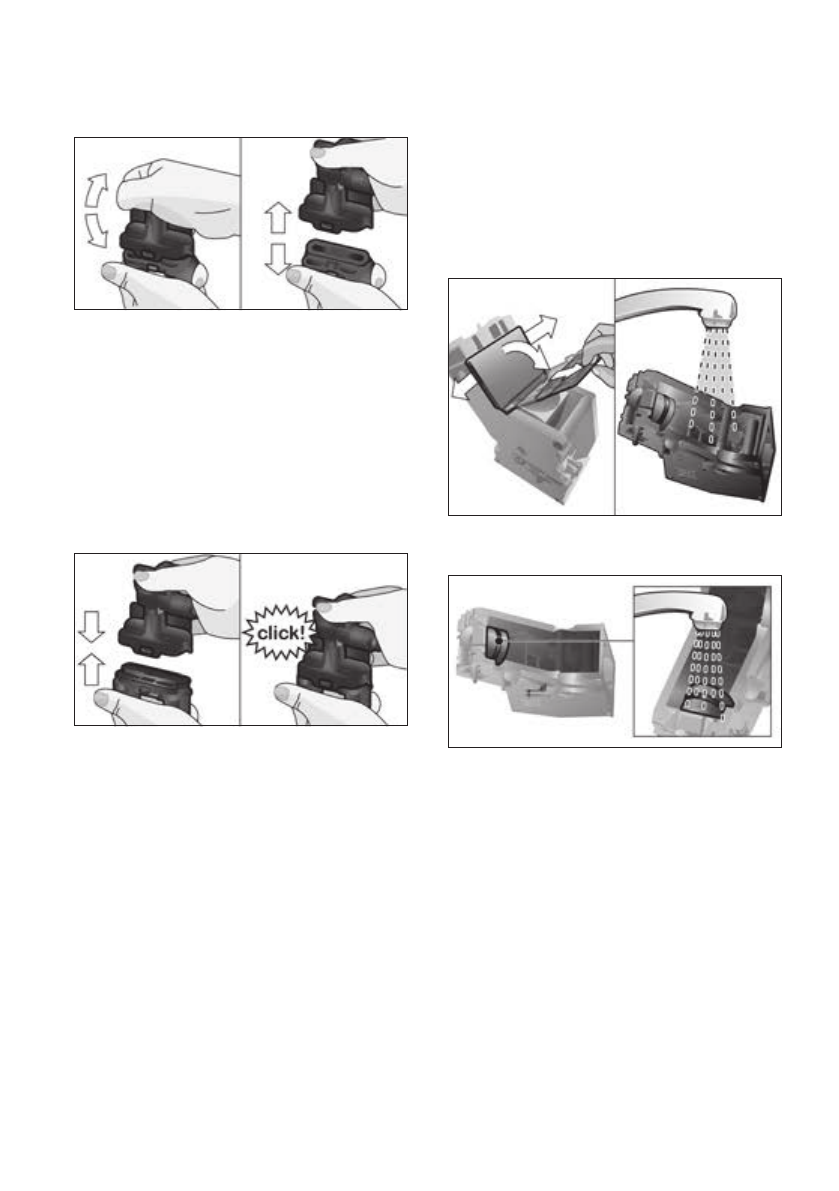 click!