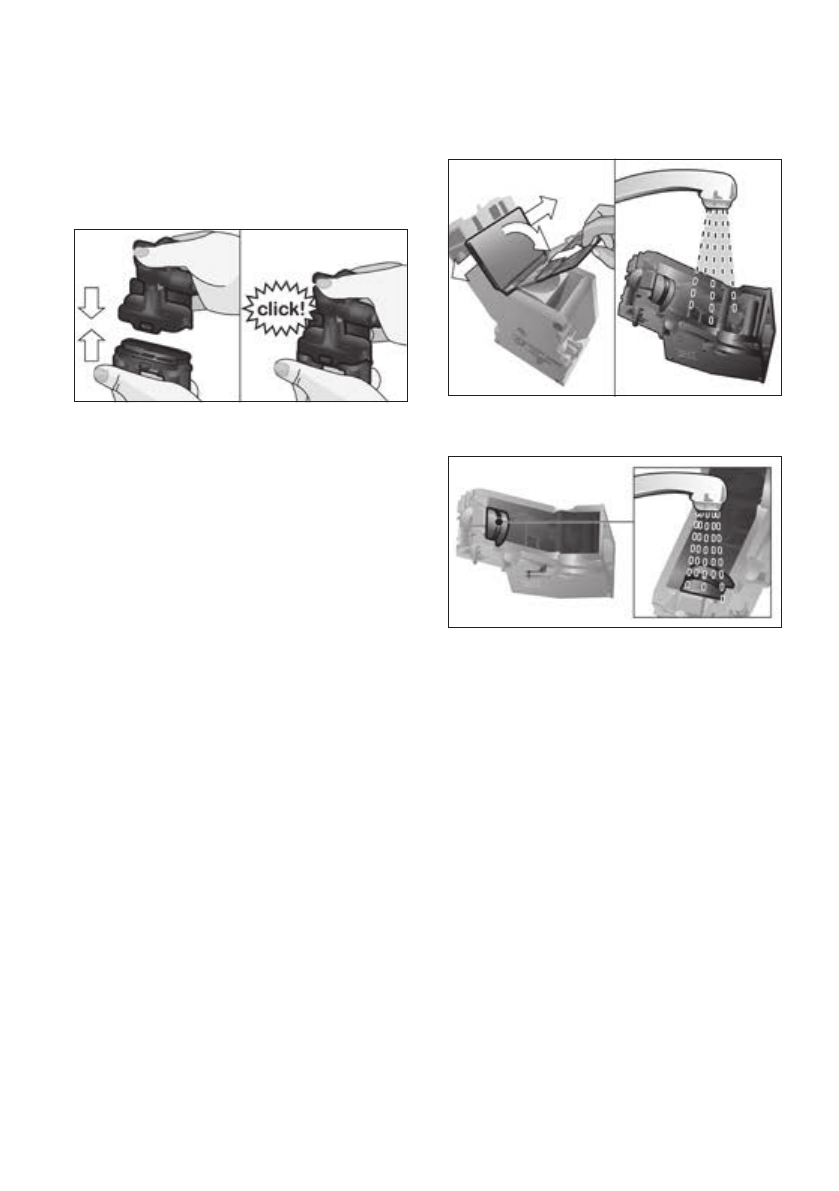 click!