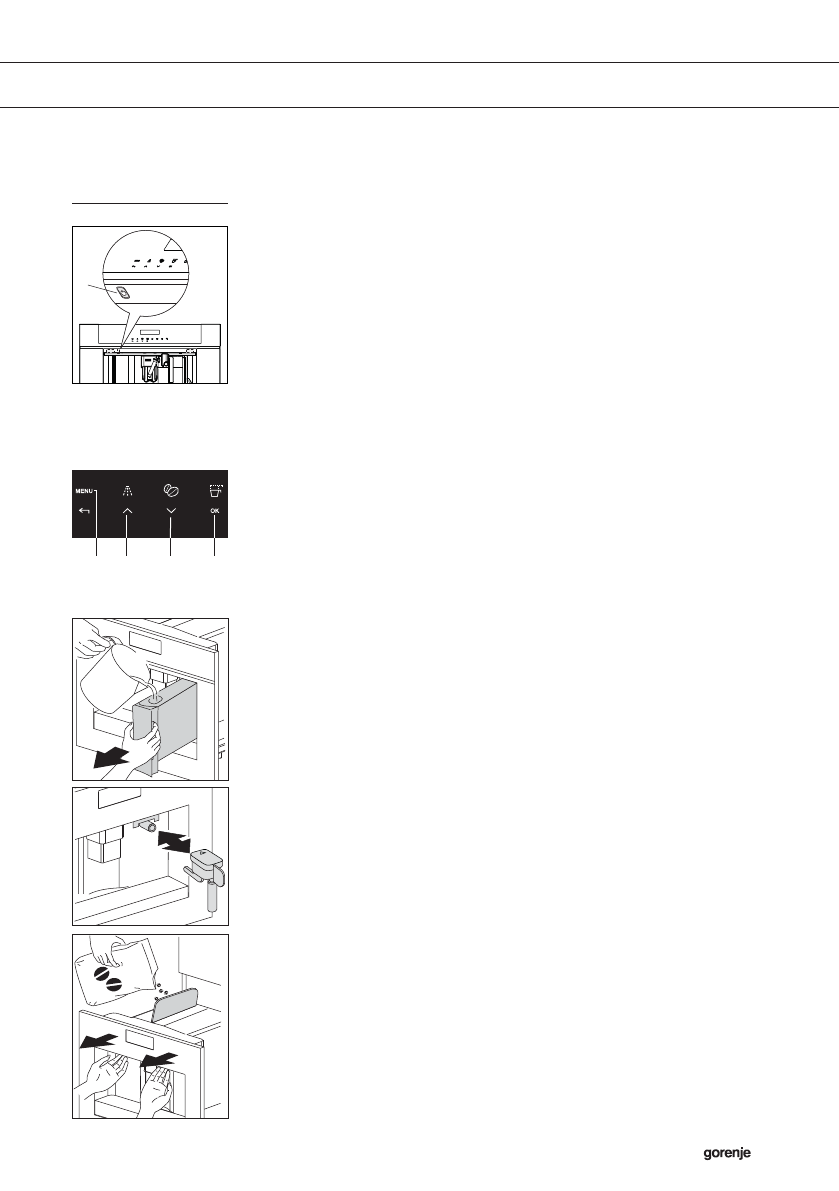 MENU

OK

gorenje