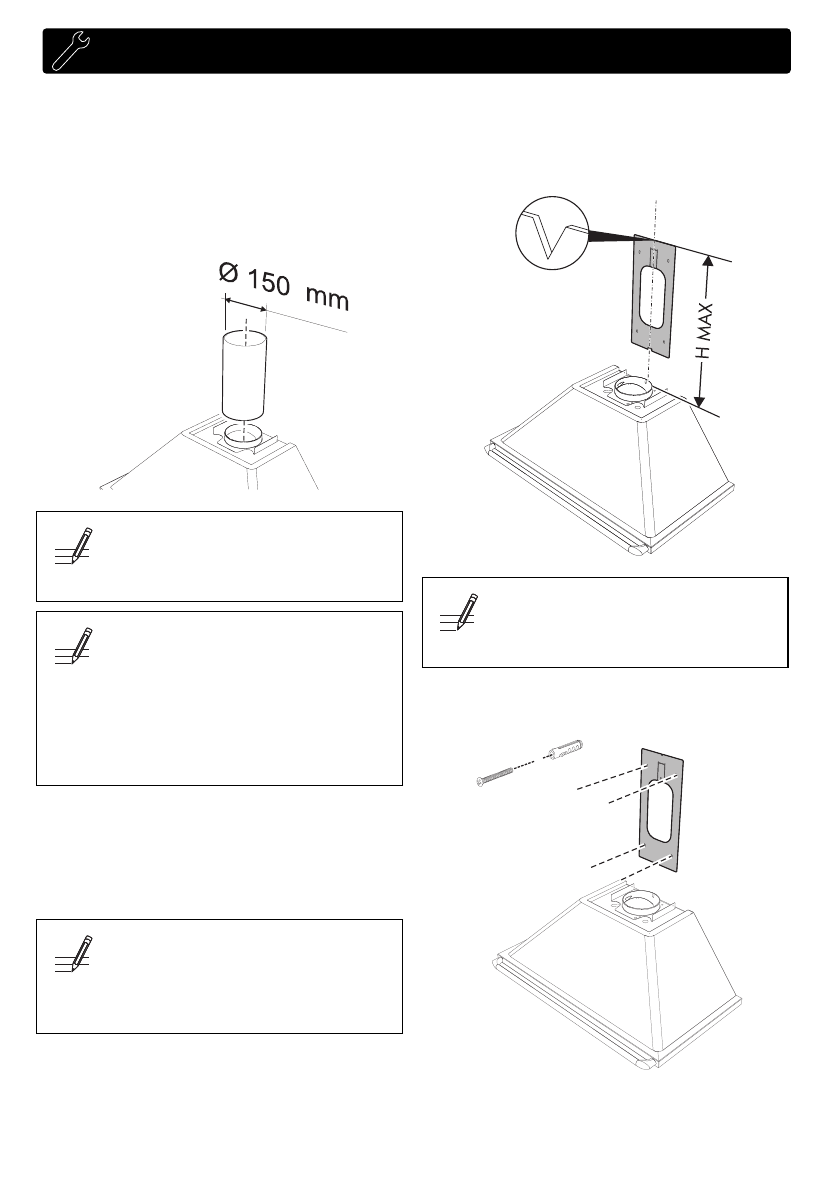 Ø 150 mm

H MAX