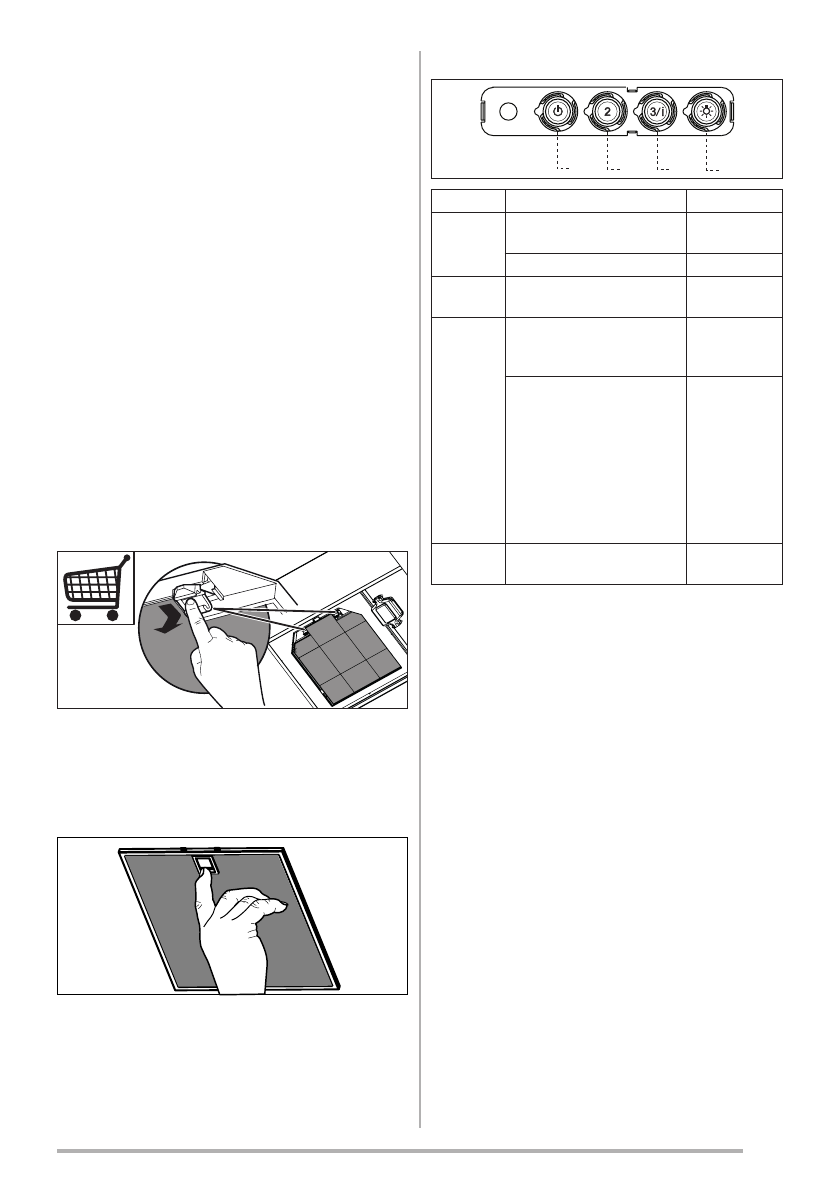 2

3/i