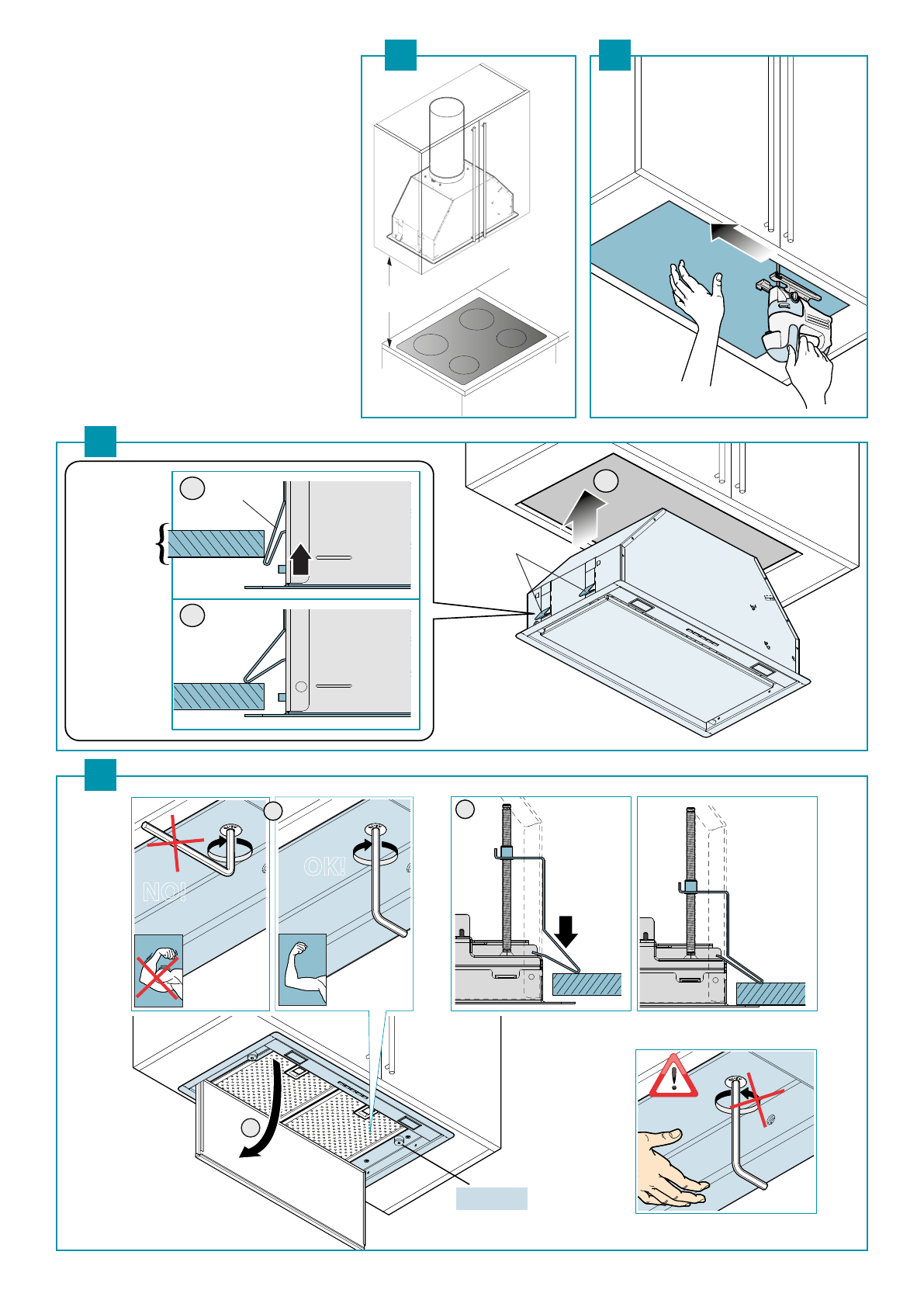 NO!

OK!