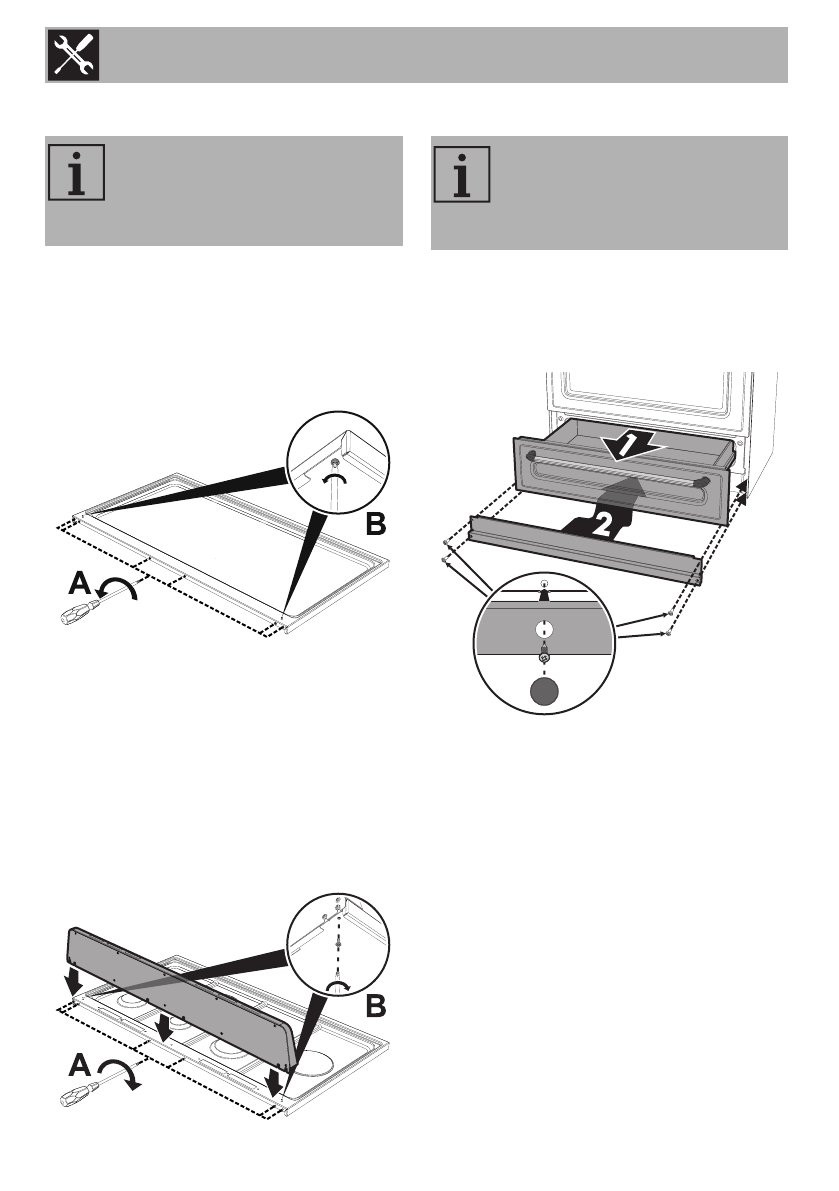 B

A

1

2

B

A