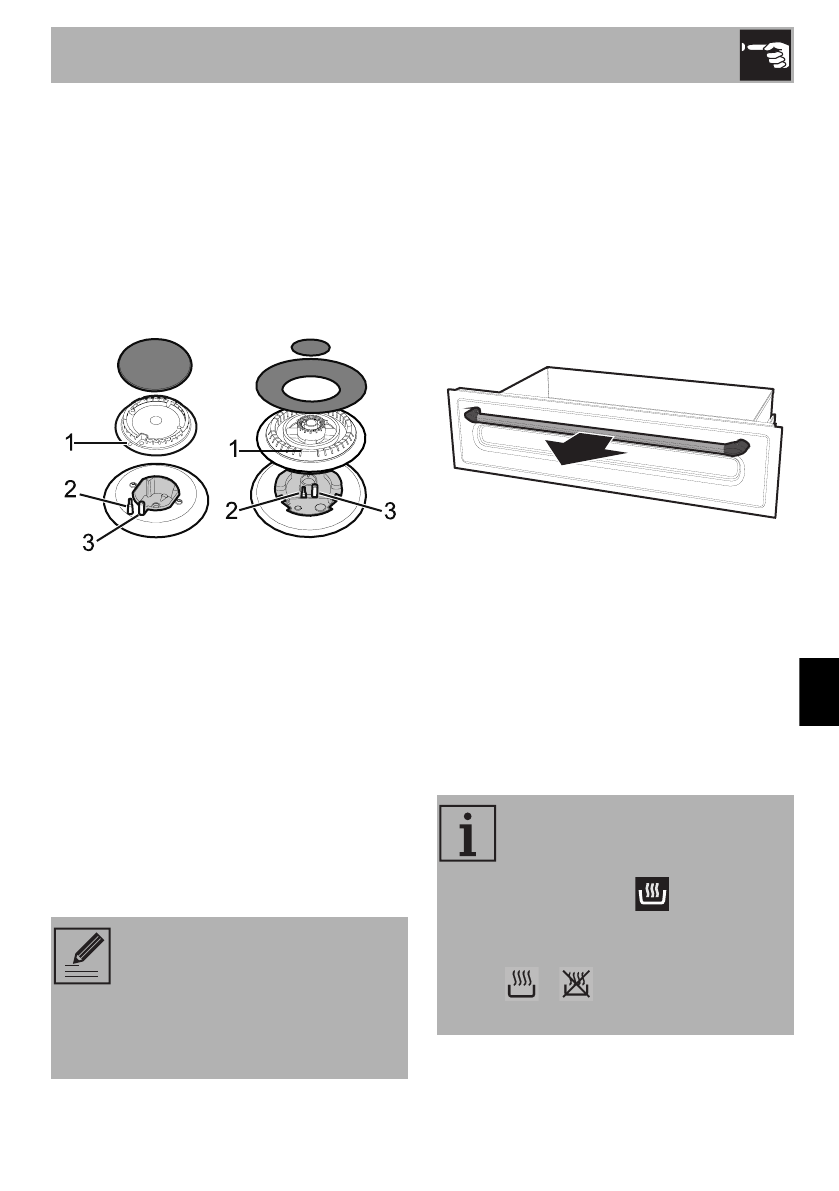 1
2
3
1
2
3