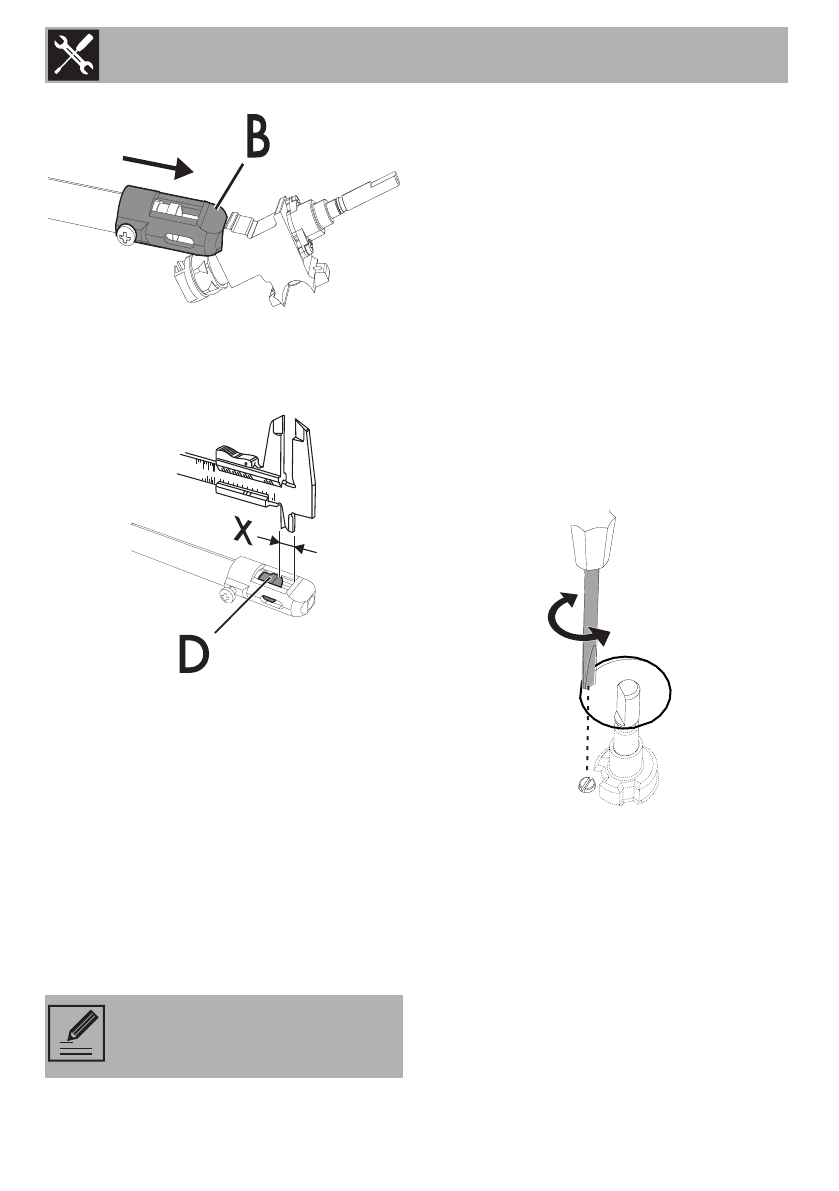 B

X

D