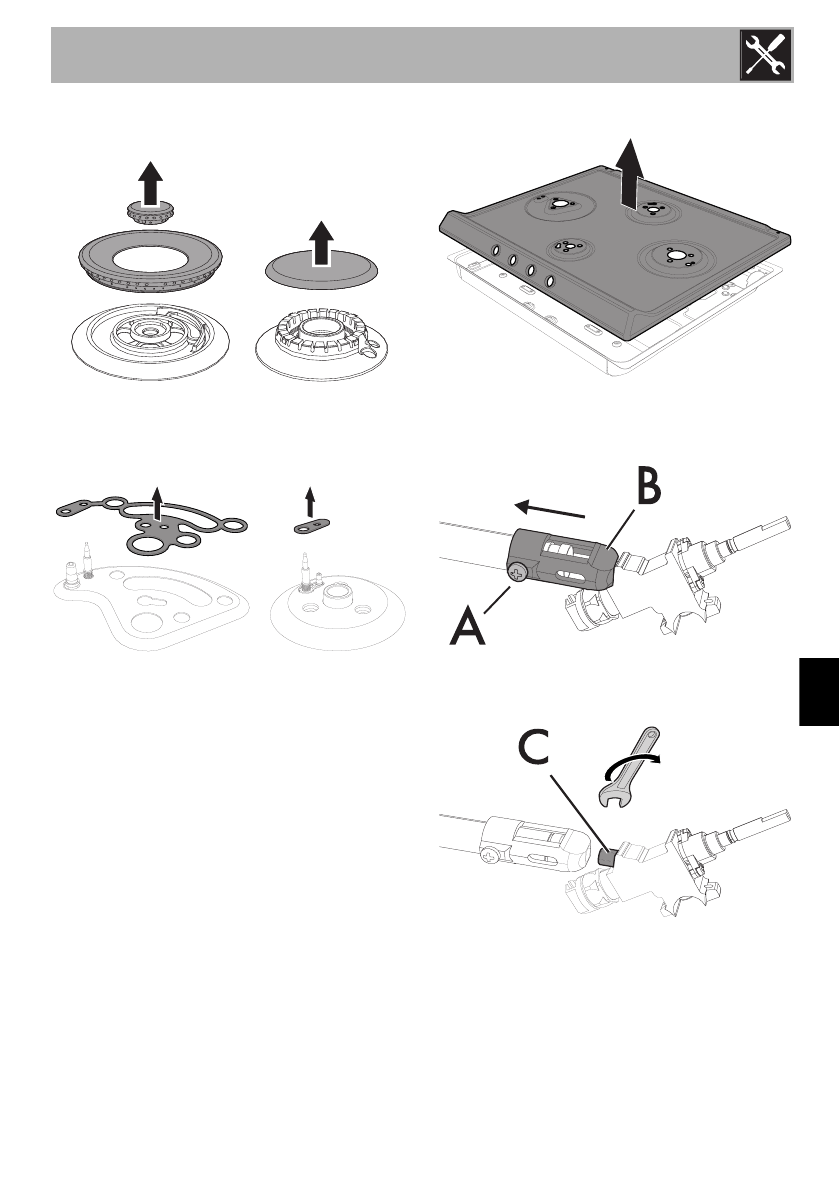 B

A

C