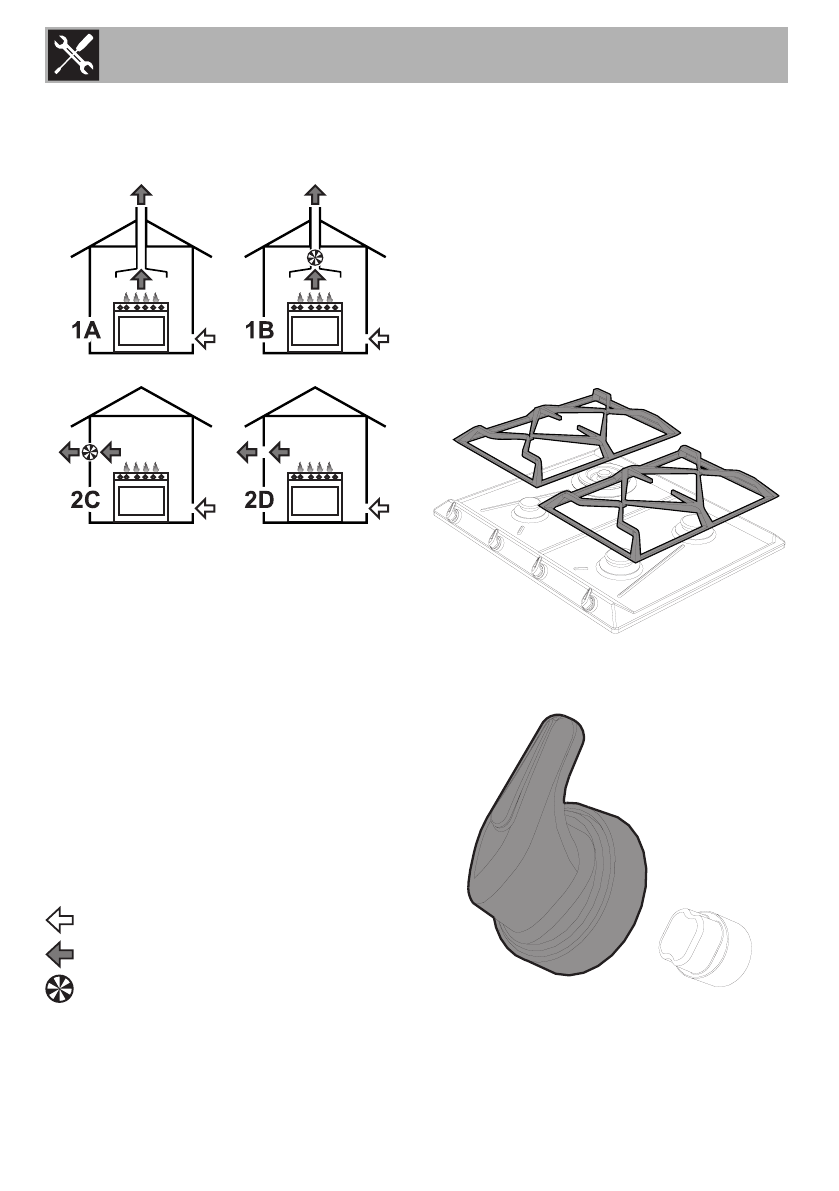 1A

1B

2C

2D