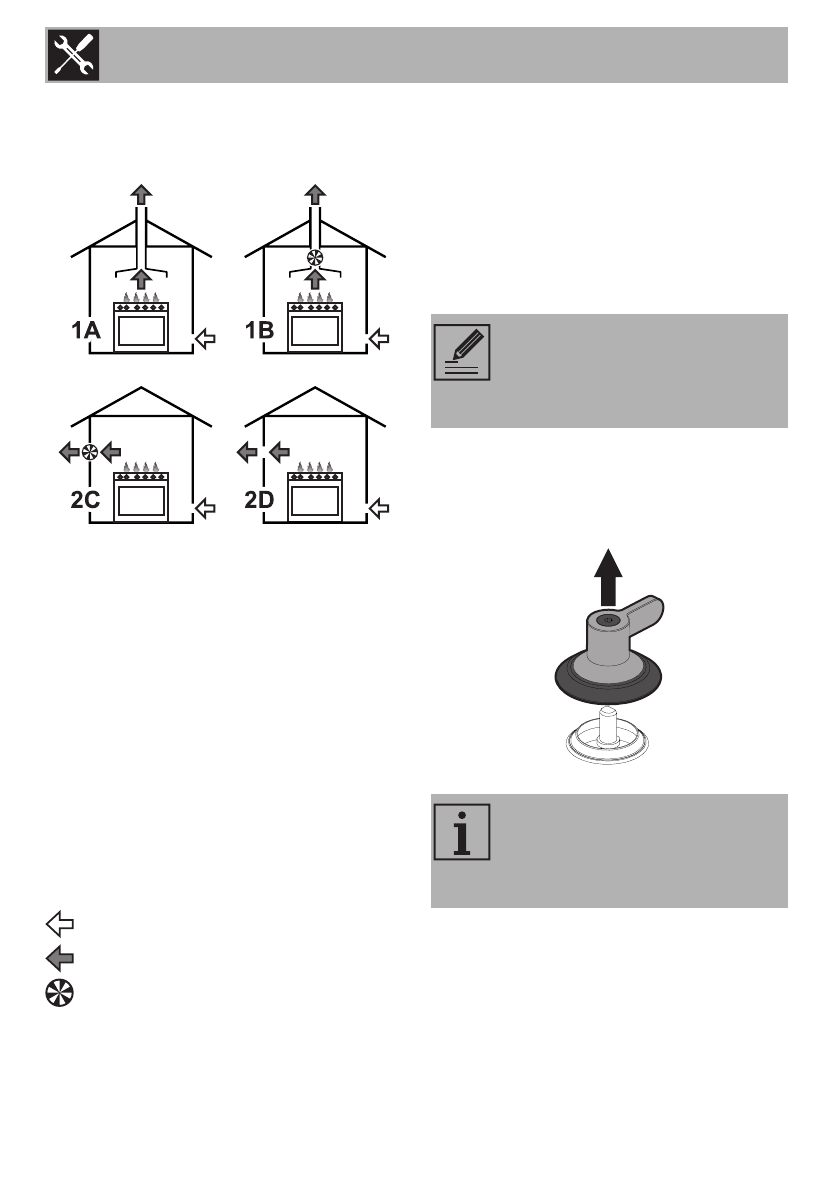 1A

1B

2C

2D