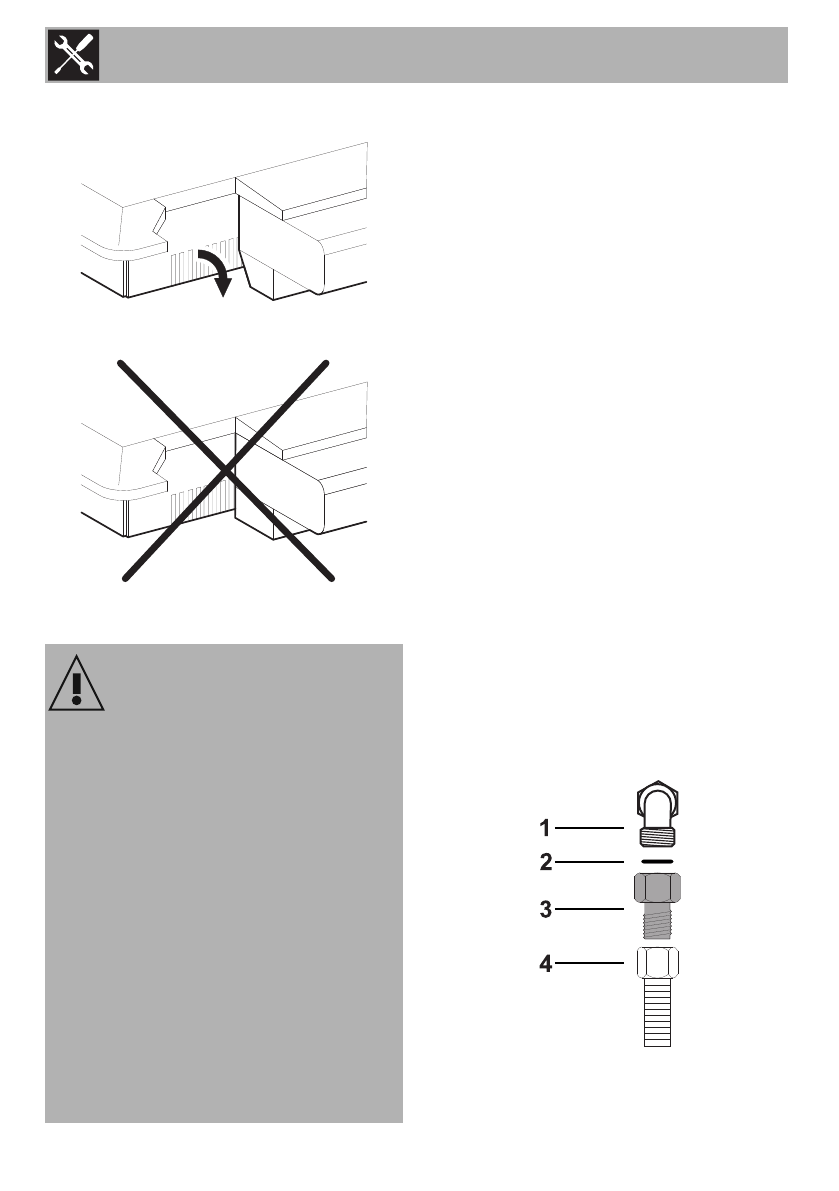 1
2
3
4