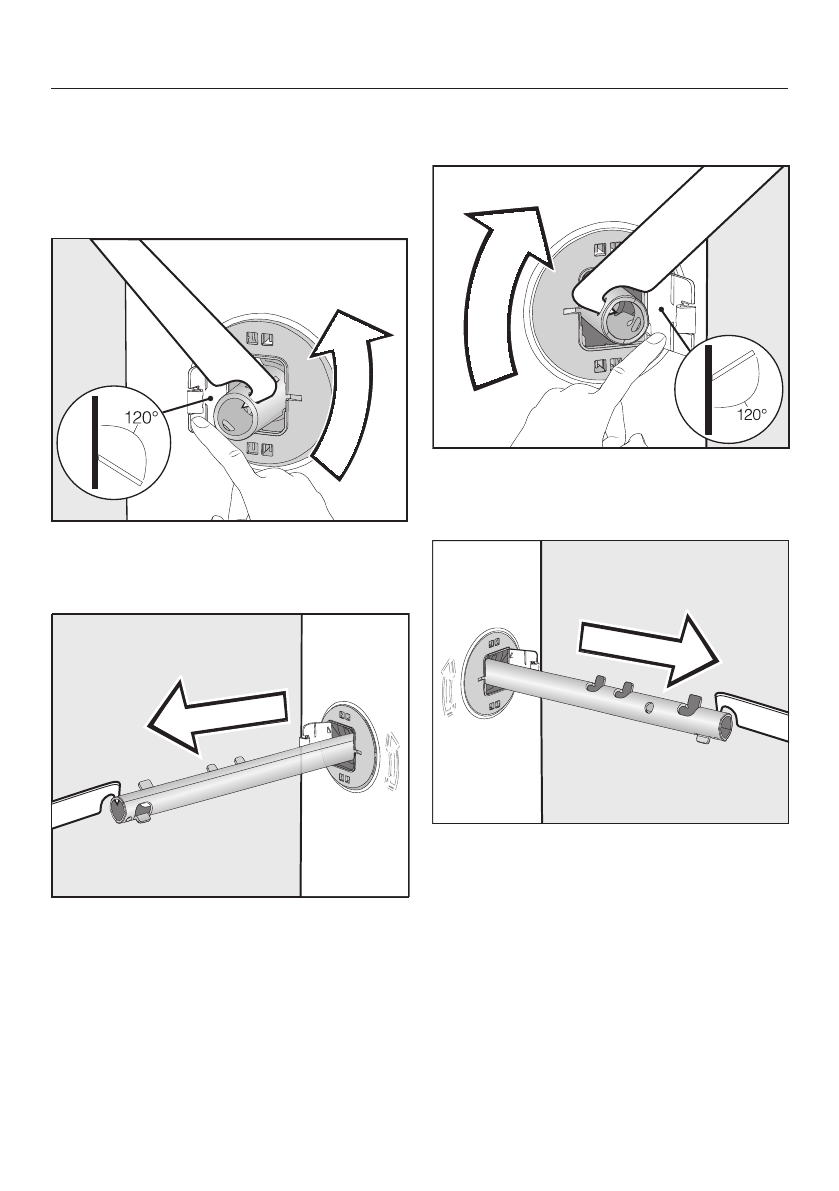 120°

120°