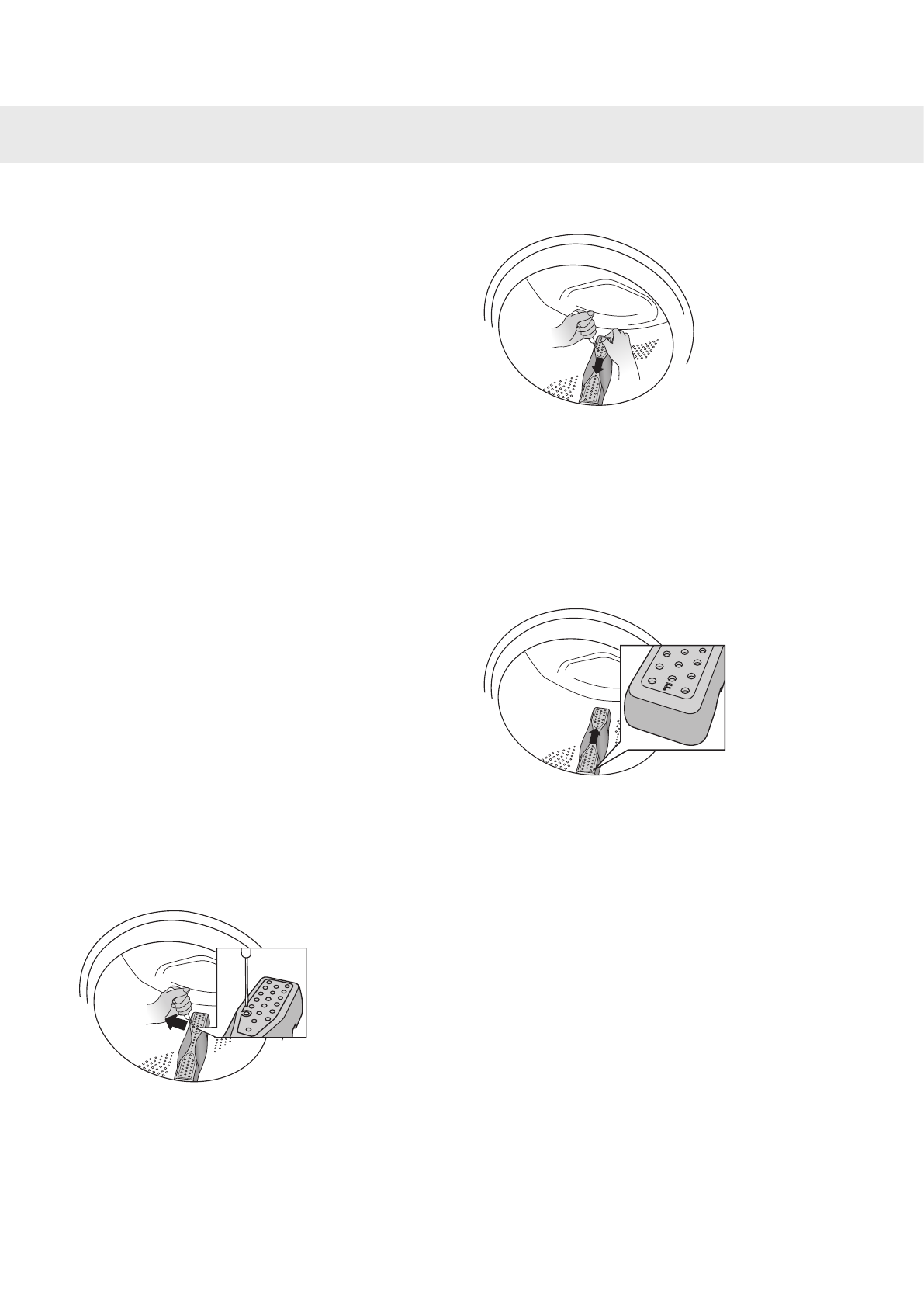 F