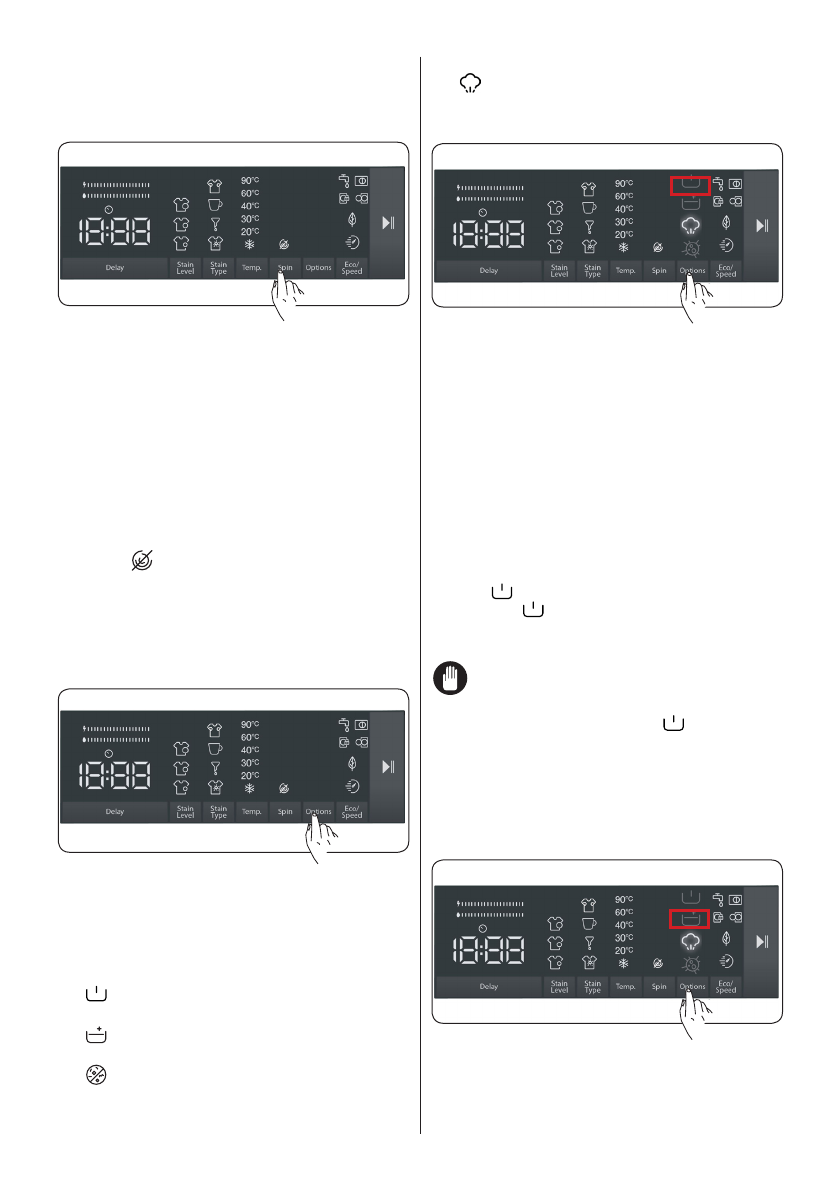 90°C
60°C
40°C
30°C
20°C

Delay
Stain Level
Stain Type
Temp.
Spin
Options
Eco/ Speed

90°C
60°C
40°C
30°C
20°C

Delay
Stain Level
Stain Type
Temp.
Spin
Options
Eco/ Speed

90°C
60°C
40°C
30°C
20°C

Delay
Stain Level
Stain Type
Temp.
Spin
Options
Eco/ Speed

90°C
60°C
40°C
30°C
20°C

Delay
Stain Level
Stain Type
Temp.
Spin
Options
Eco/ Speed